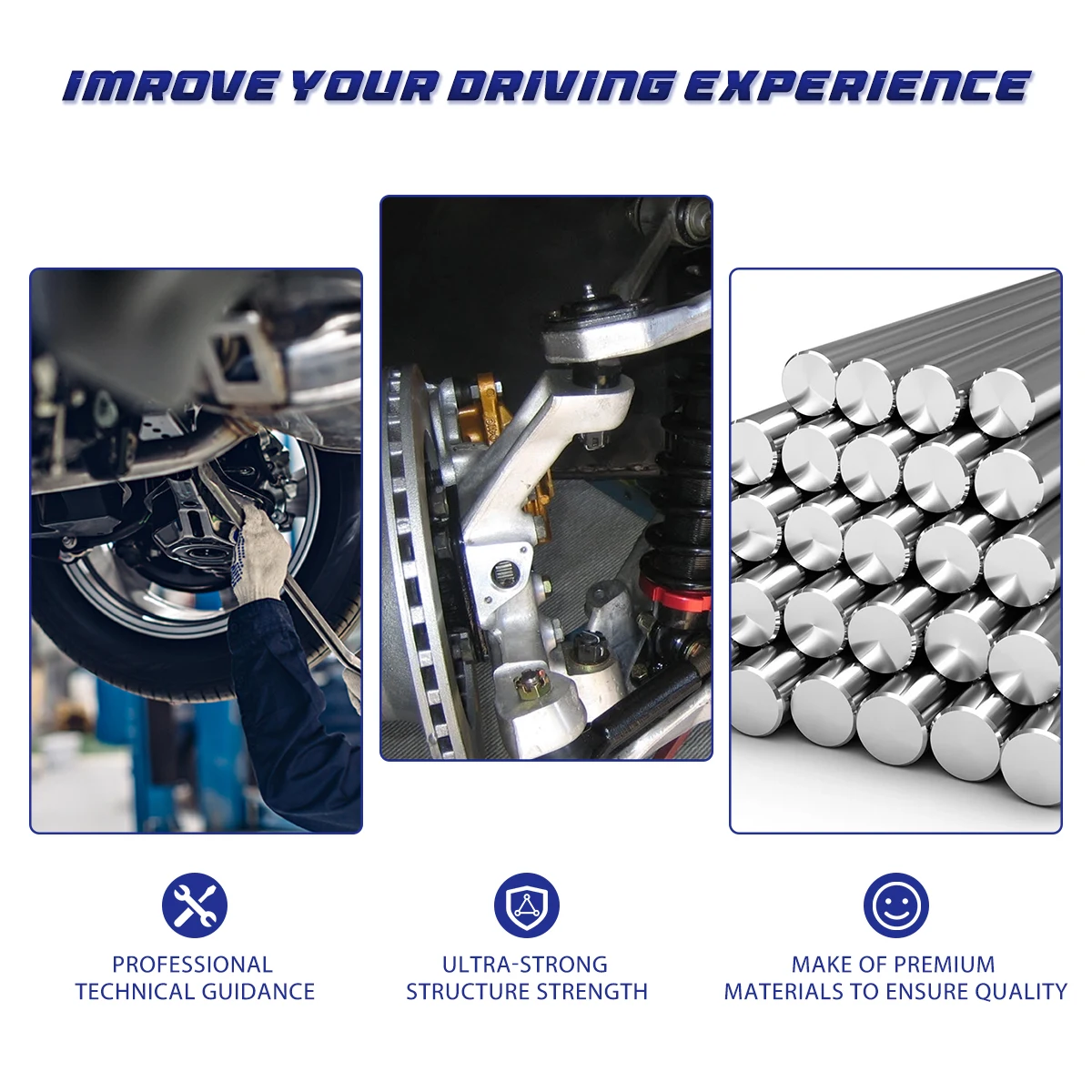 IMROVE YOUR DRIVING EXPERIENCE

PROFESSIONAL TECHNICAL GUIDANCE

ULTRA-STRONG STRUCTURE STRENGTH

MAKE OF PREMIUM MATERIALS TO ENSURE QUALITY