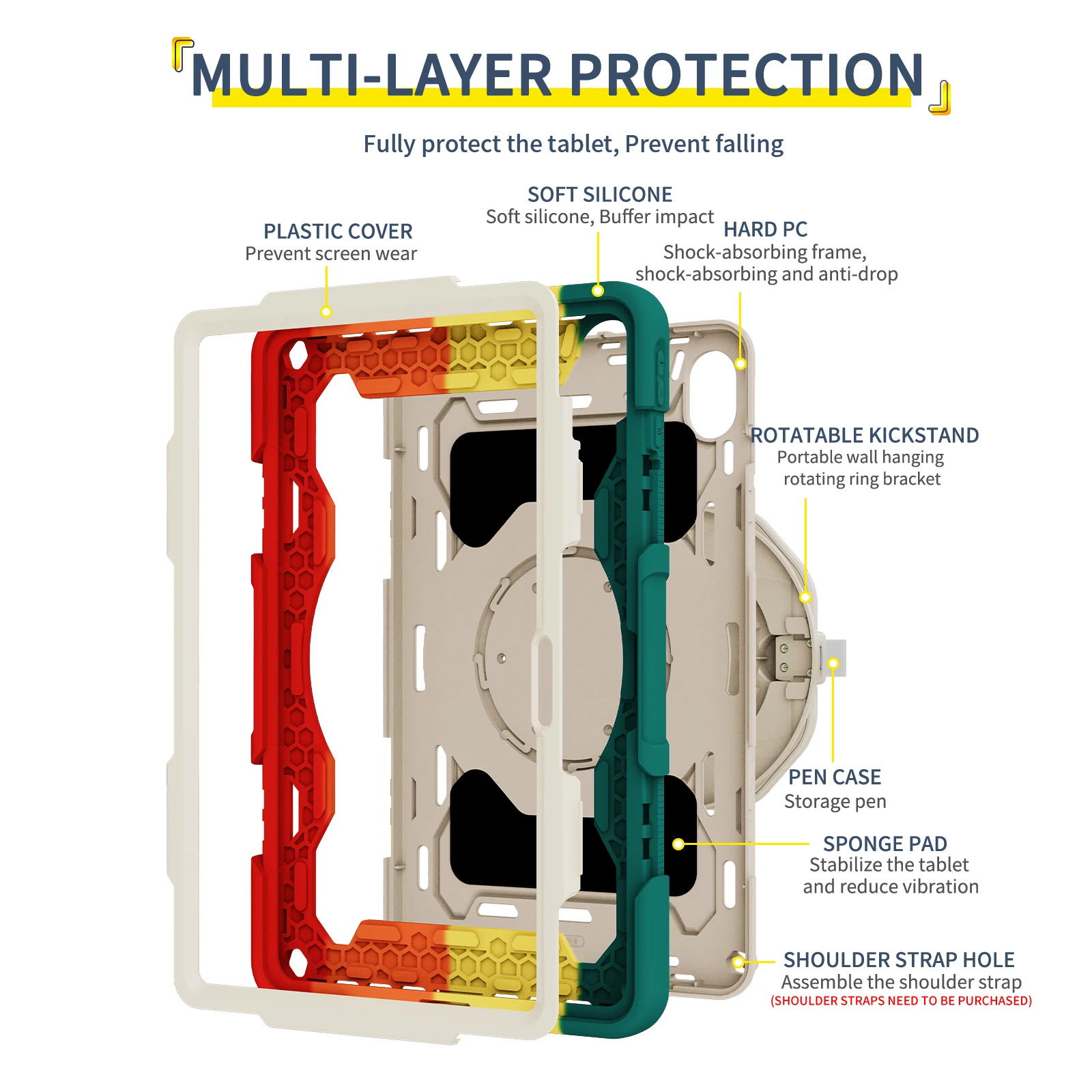 MULTI-LAYER PROTECTION

Fully protect the tablet, Prevent falling

PLASTIC COVER
Prevent screen wear

SOFT SILICONE
Soft silicone, Buffer impact

HARD PC
Shock-absorbing frame, shock-absorbing and anti-drop

ROTATABLE KICKSTAND
Portable wall hanging rotating ring bracket

PEN CASE
Storage pen

SPONGE PAD
Stabilize the tablet and reduce vibration

SHOULDER STRAP HOLE
Assemble the shoulder strap
(SHOULDER STRAPS NEED TO BE PURCHASED)