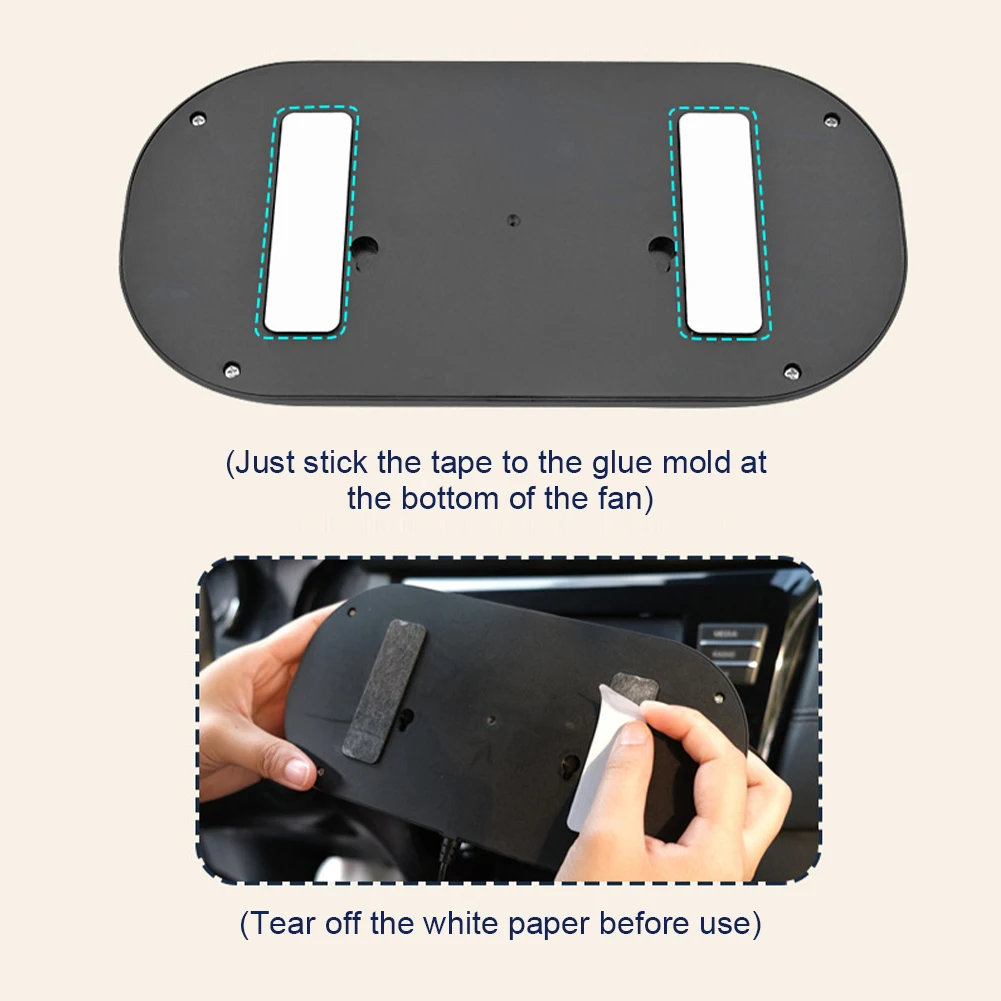 (Just stick the tape to the glue mold at the bottom of the fan)

(Tear off the white paper before use)