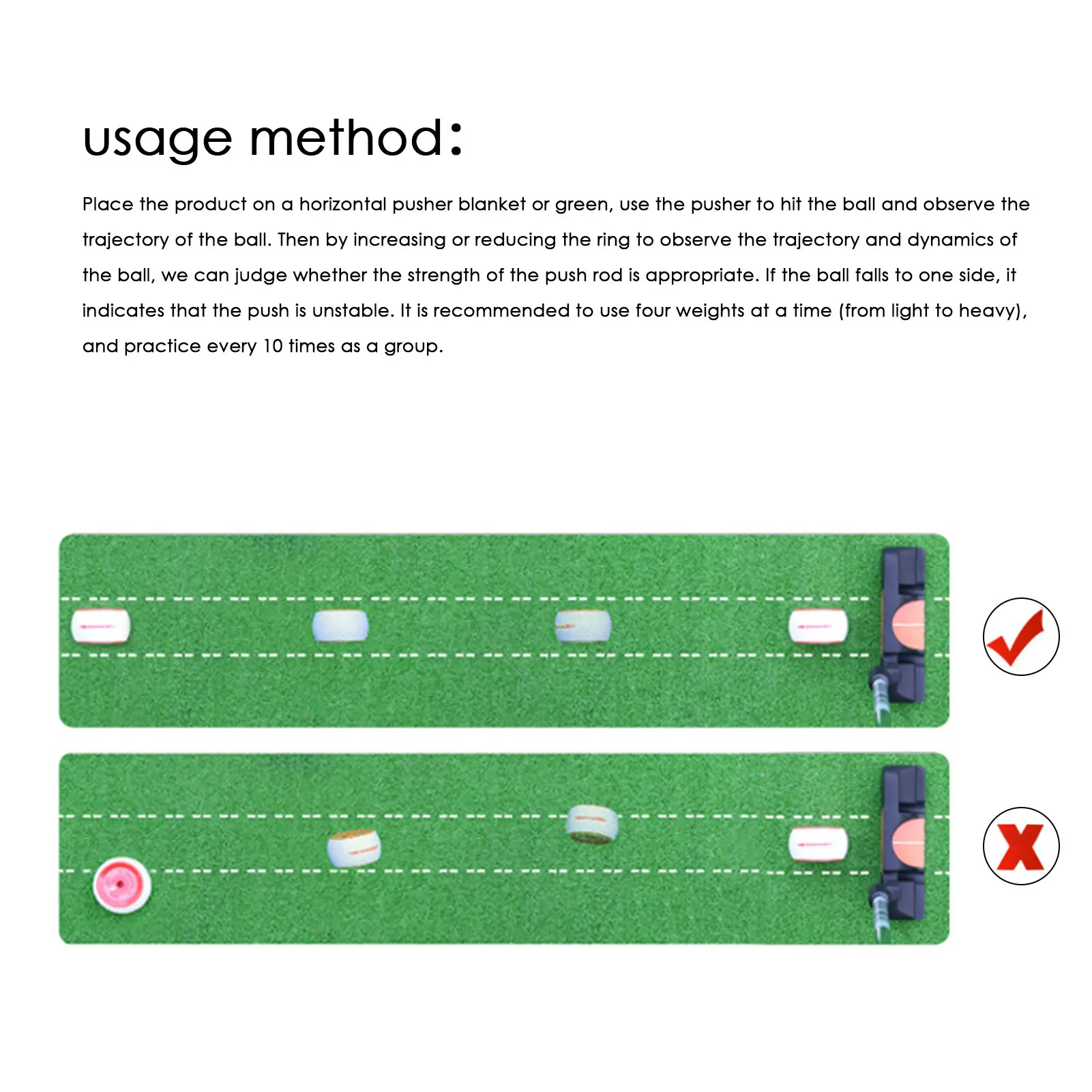 usage method:

Place the product on a horizontal pusher blanket or green, use the pusher to hit the ball and observe the trajectory of the ball. Then by increasing or reducing the ring to observe the trajectory and dynamics of the ball, we can judge whether the strength of the push rod is appropriate. If the ball falls to one side, it indicates that the push is unstable. It is recommended to use four weights at a time (from light to heavy), and practice every 10 times as a group.