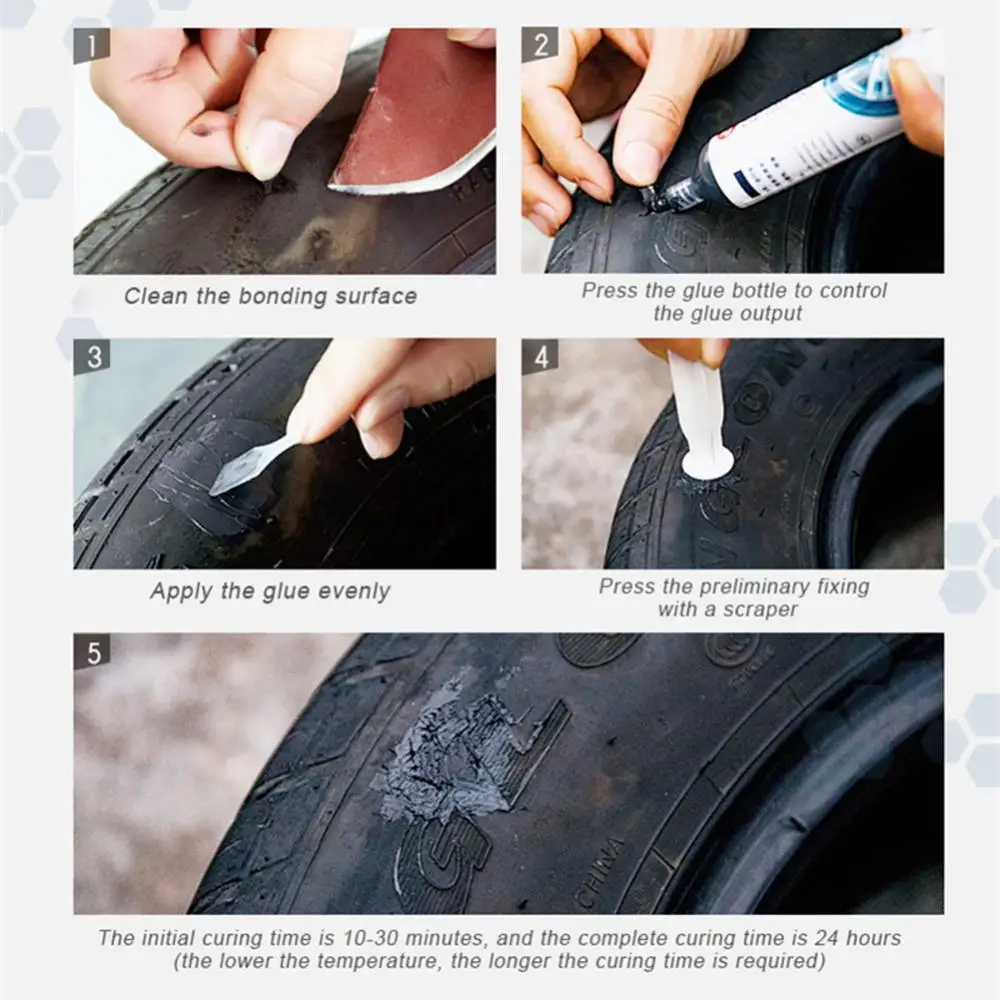 1

Clean the bonding surface

2

Press the glue bottle to control the glue output

3

Apply the glue evenly

4

Press the preliminary fixing with a scraper

5

CHINA

The initial curing time is 10-30 minutes, and the complete curing time is 24 hours (the lower the temperature, the longer the curing time is required)