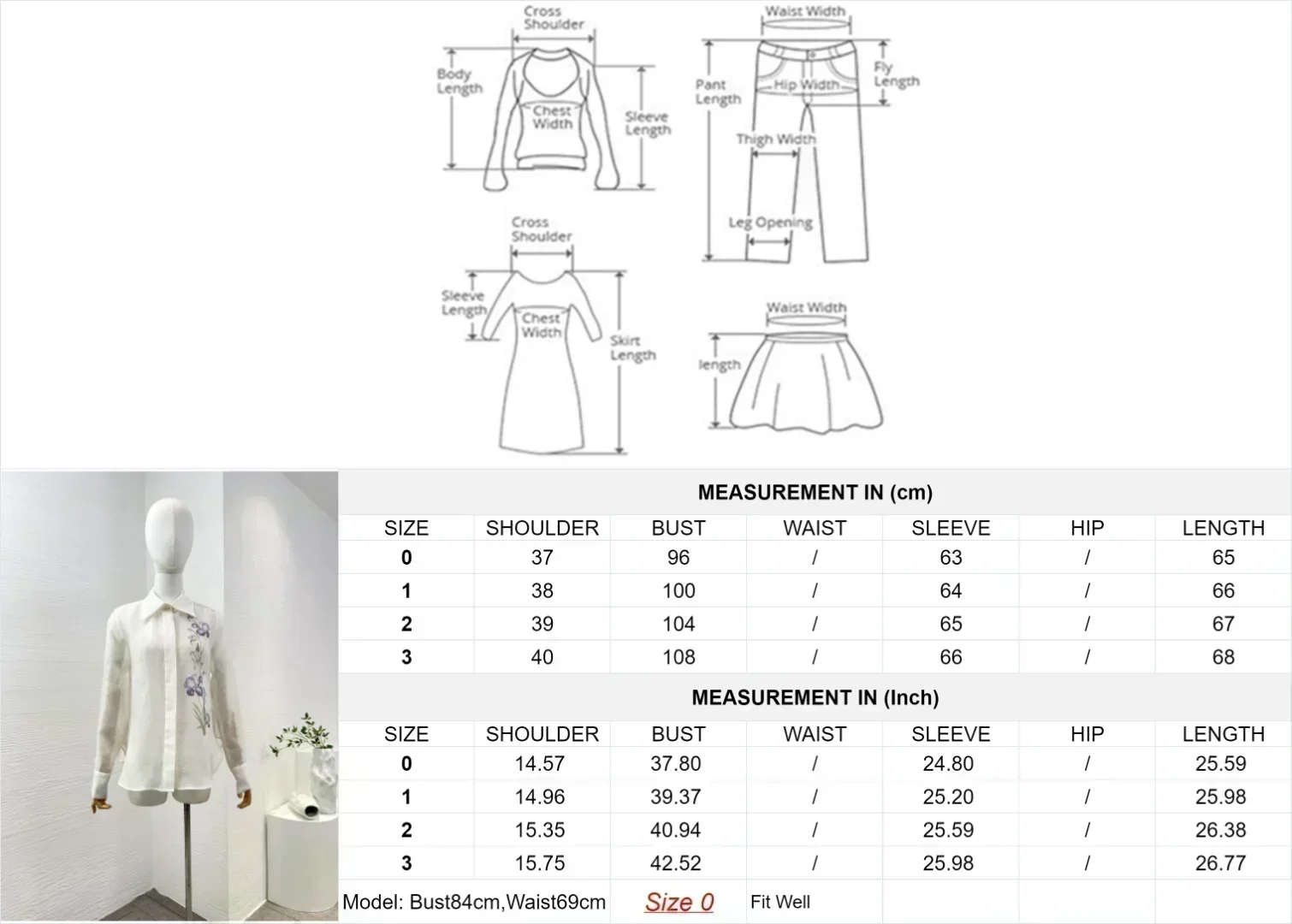 Cross Shoulder
Body Length
Chest Width
Sleeve Length

Waist Width
Pant Length
Hip Width
Fly Length
Thigh Width
Leg Opening

Cross Shoulder
Sleeve Length
Chest Width
Skirt Length

Waist Width
length

MEASUREMENT IN (cm)

| SIZE | SHOULDER | BUST | WAIST | SLEEVE | HIP | LENGTH |
|---|---|---|---|---|---|---|
| 0 | 37 | 96 | / | 63 | / | 65 |
| 1 | 38 | 100 | / | 64 | / | 66 |
| 2 | 39 | 104 | / | 65 | / | 67 |
| 3 | 40 | 108 | / | 66 | / | 68 |

MEASUREMENT IN (Inch)

| SIZE | SHOULDER | BUST | WAIST | SLEEVE | HIP | LENGTH |
|---|---|---|---|---|---|---|
| 0 | 14.57 | 37.80 | / | 24.80 | / | 25.59 |
| 1 | 14.96 | 39.37 | / | 25.20 | / | 25.98 |
| 2 | 15.35 | 40.94 | / | 25.59 | / | 26.38 |
| 3 | 15.75 | 42.52 | / | 25.98 | / | 26.77 |

Model: Bust84cm,Waist69cm Size 0 Fit Well