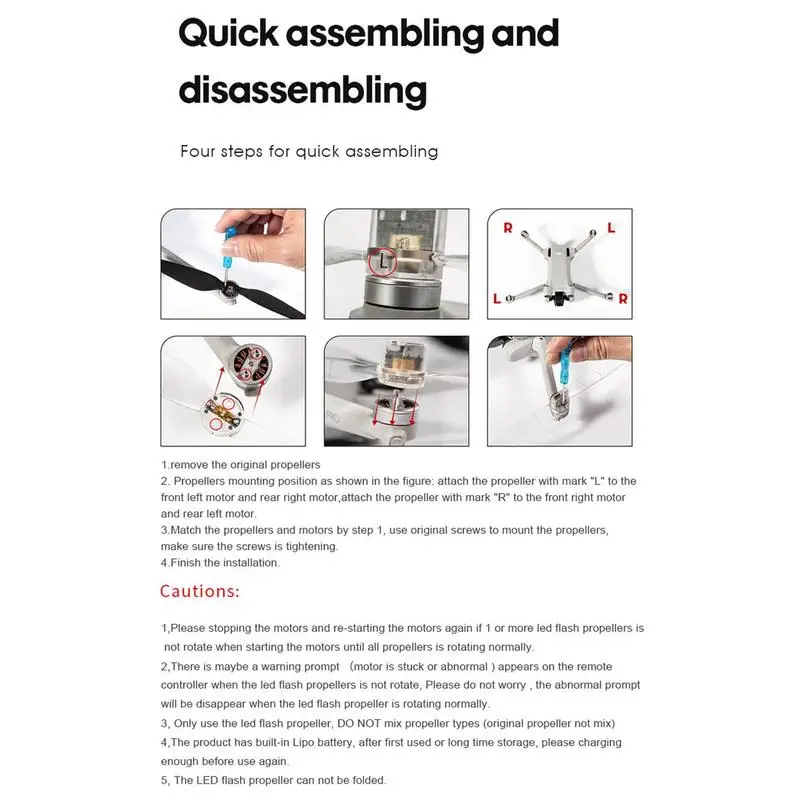 Quick assembling and disassembling

Four steps for quick assembling

L

R

L

L

R

1.remove the original propellers
2. Propellers mounting position as shown in the figure: attach the propeller with mark "L" to the front left motor and rear right motor,attach the propeller with mark "R" to the front right motor and rear left motor.
3.Match the propellers and motors by step 1, use original screws to mount the propellers, make sure the screws is tightening.
4.Finish the installation.

Cautions:

1,Please stopping the motors and re-starting the motors again if 1 or more led flash propellers is not rotate when starting the motors until all propellers is rotating normally.
2,There is maybe a warning prompt （motor is stuck or abnormal ) appears on the remote controller when the led flash propellers is not rotate, Please do not worry , the abnormal prompt will be disappear when the led flash propeller is rotating normally.
3, Only use the led flash propeller, DO NOT mix propeller types (original propeller not mix)
4,The product has built-in Lipo battery, after first used or long time storage, please charging enough before use again.
5, The LED flash propeller can not be folded.