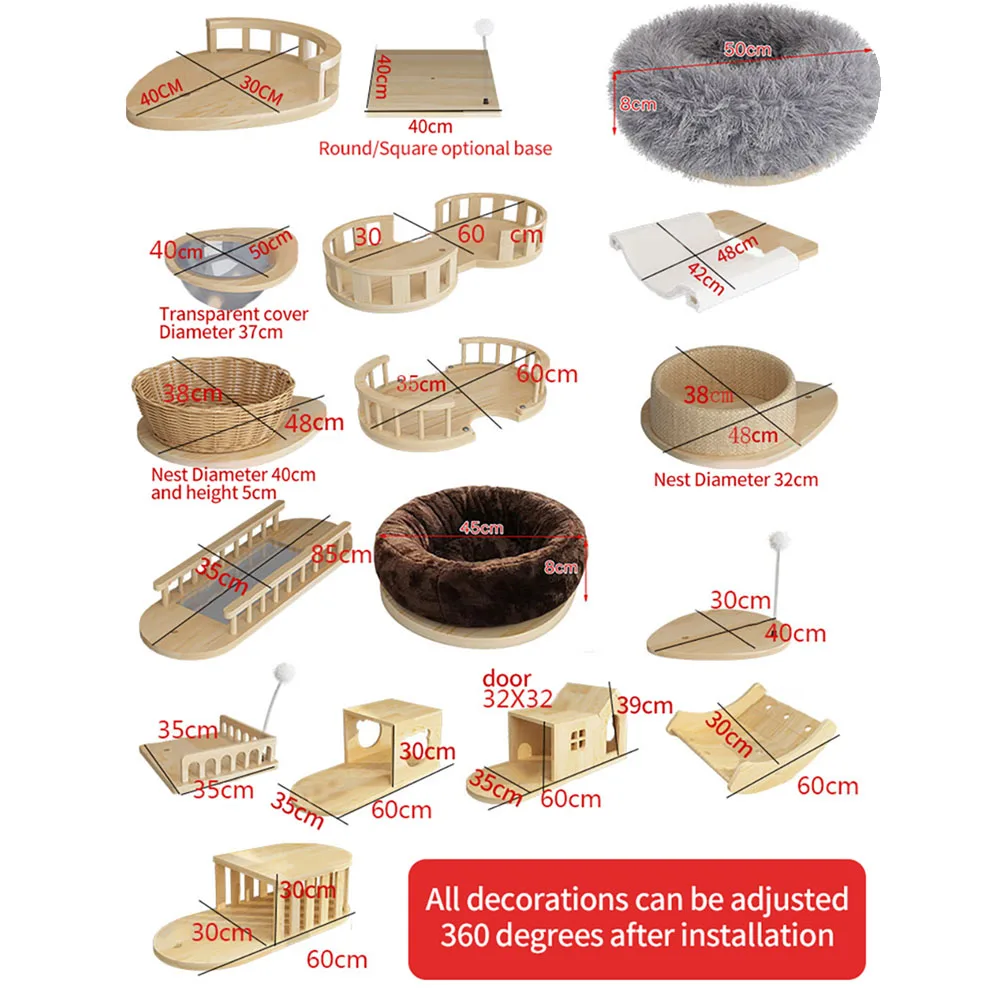 40CM
30CM
40cm
40cm
Round/Square optional base
50cm
8cm

40cm
50cm
Transparent cover Diameter 37cm
30
60
cm
48cm
42cm

38cm
48cm
Nest Diameter 40cm and height 5cm
35cm
60cm
38cm
48cm
Nest Diameter 32cm

35cm
85cm
45cm
8cm
30cm
40cm

35cm
35cm
30cm
35cm
60cm
door
32X32
39cm
35cm
60cm
30cm
60cm

30cm
30cm
60cm
All decorations can be adjusted 360 degrees after installation