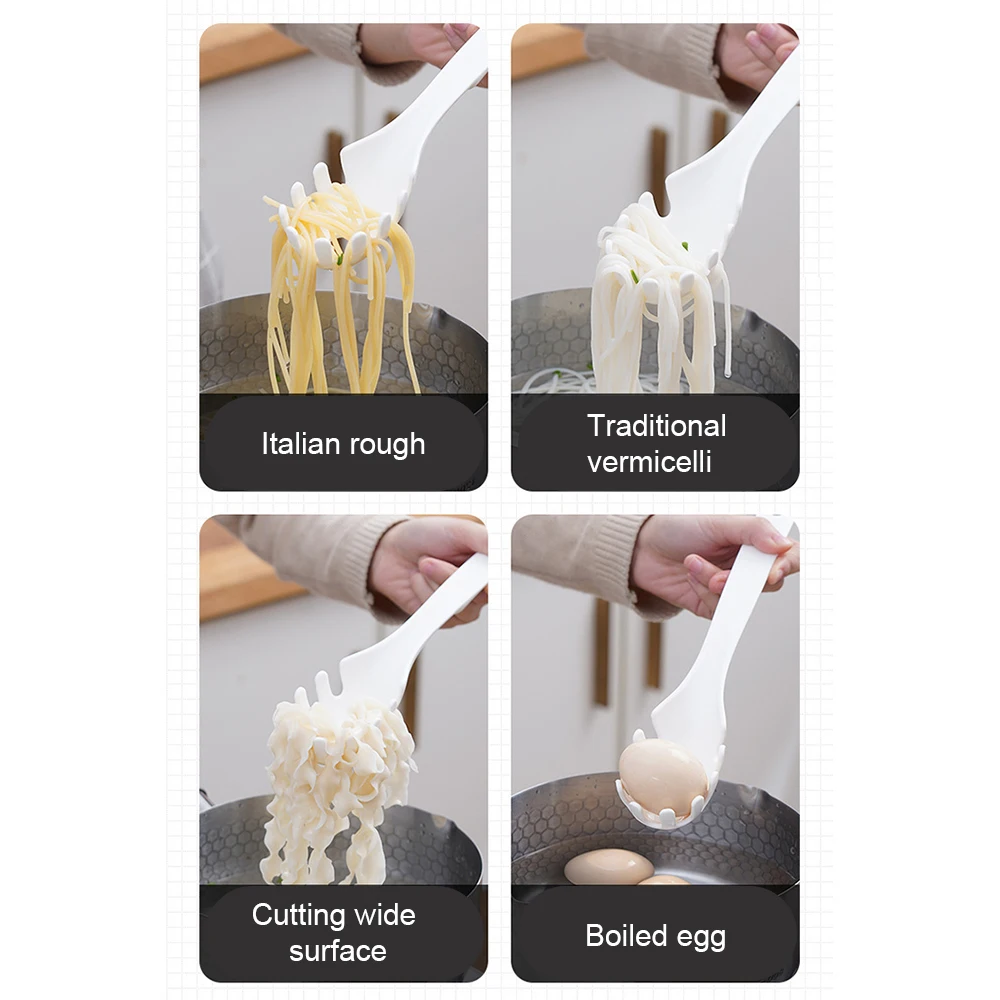 Italian rough

Traditional vermicelli

Cutting wide surface

Boiled egg