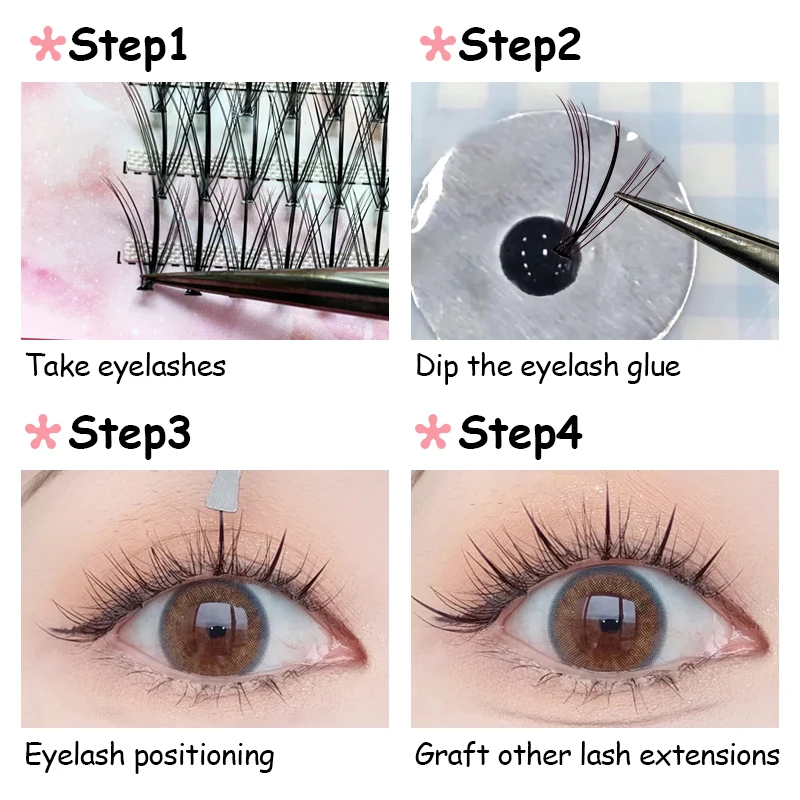 Step1

Take eyelashes

Step2

Dip the eyelash glue

Step3

Eyelash positioning

Step4

Graft other lash extensions