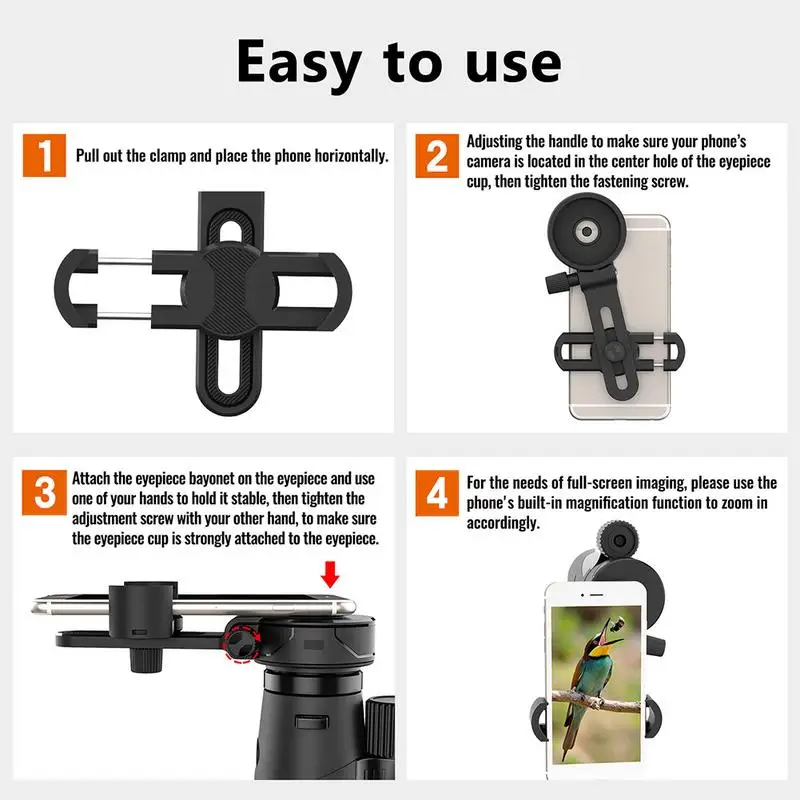 Easy to use

1 Pull out the clamp and place the phone horizontally.

2 Adjusting the handle to make sure your phone's camera is located in the center hole of the eyepiece cup, then tighten the fastening screw.

3 Attach the eyepiece bayonet on the eyepiece and use one of your hands to hold it stable, then tighten the adjustment screw with your other hand, to make sure the eyepiece cup is strongly attached to the eyepiece.

4 For the needs of full-screen imaging, please use the phone's built-in magnification function to zoom in accordingly.