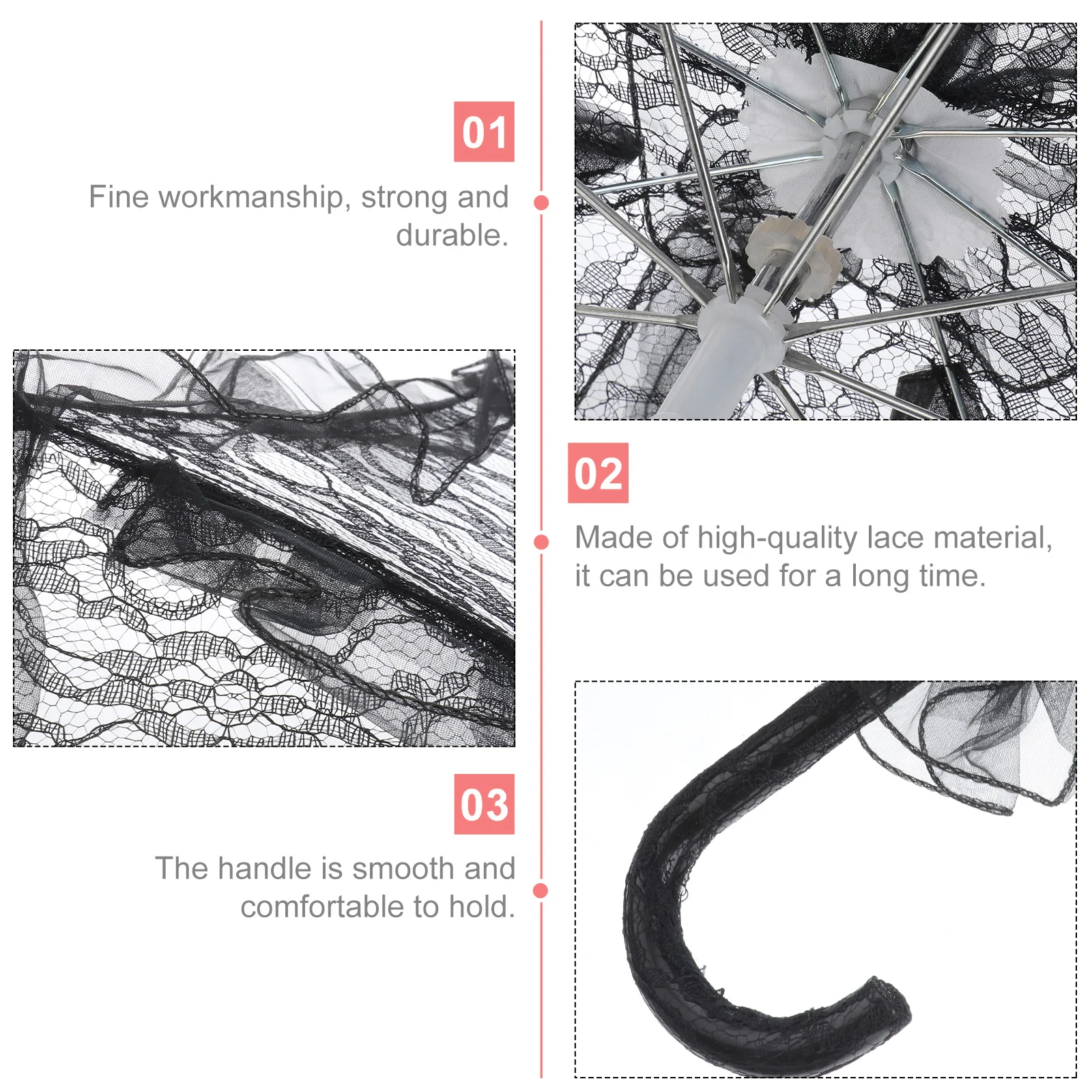 01

Fine workmanship, strong and durable.

02

Made of high-quality lace material, it can be used for a long time.

03

The handle is smooth and comfortable to hold.