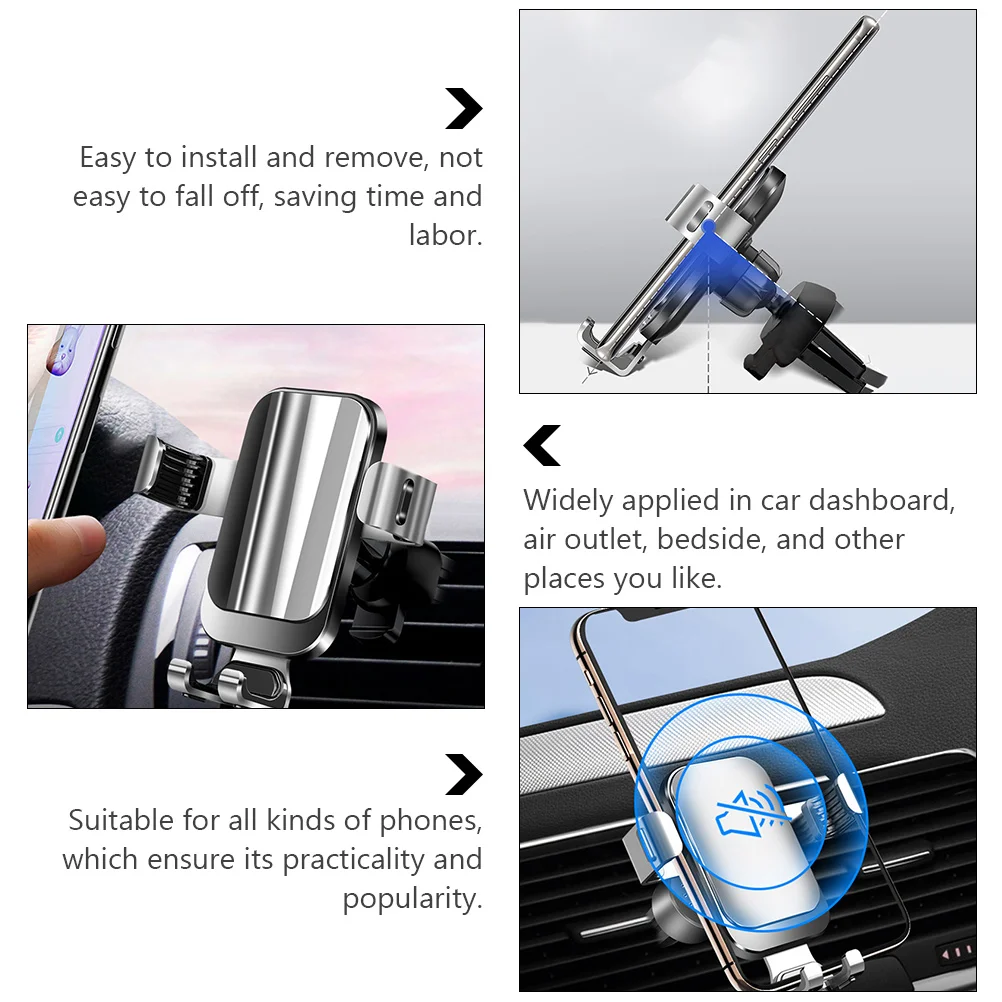 Easy to install and remove, not easy to fall off, saving time and labor.

Widely applied in car dashboard, air outlet, bedside, and other places you like.

Suitable for all kinds of phones, which ensure its practicality and popularity.