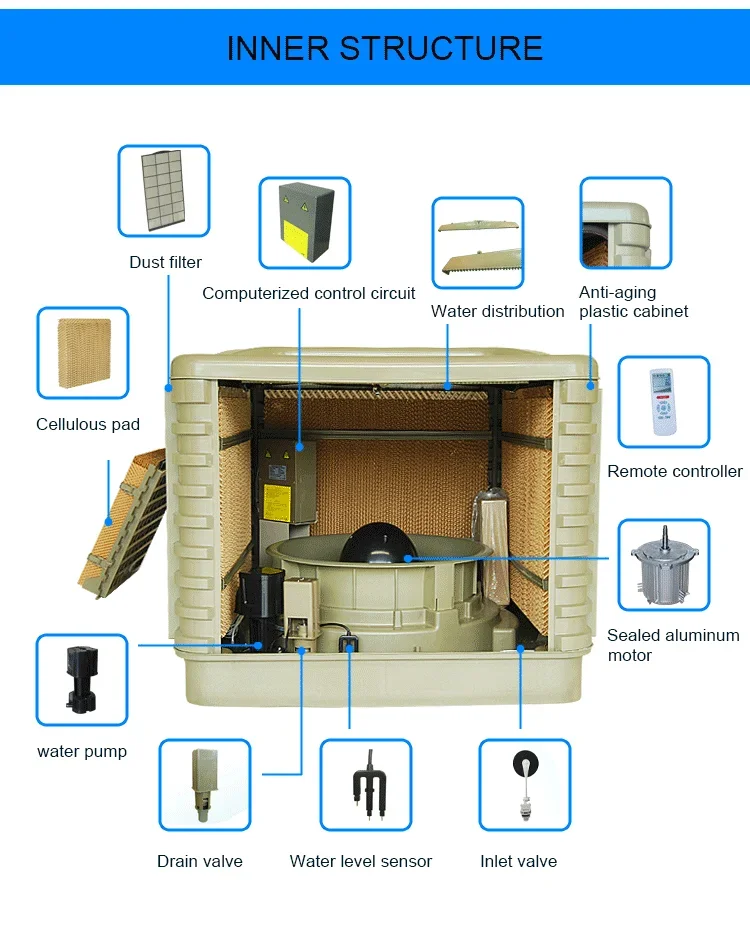 INNER STRUCTURE

Dust filter

Computerized control circuit

Water distribution

Anti-aging plastic cabinet

Cellulous pad

Remote controller

Sealed aluminum motor

water pump

Drain valve

Water level sensor

Inlet valve