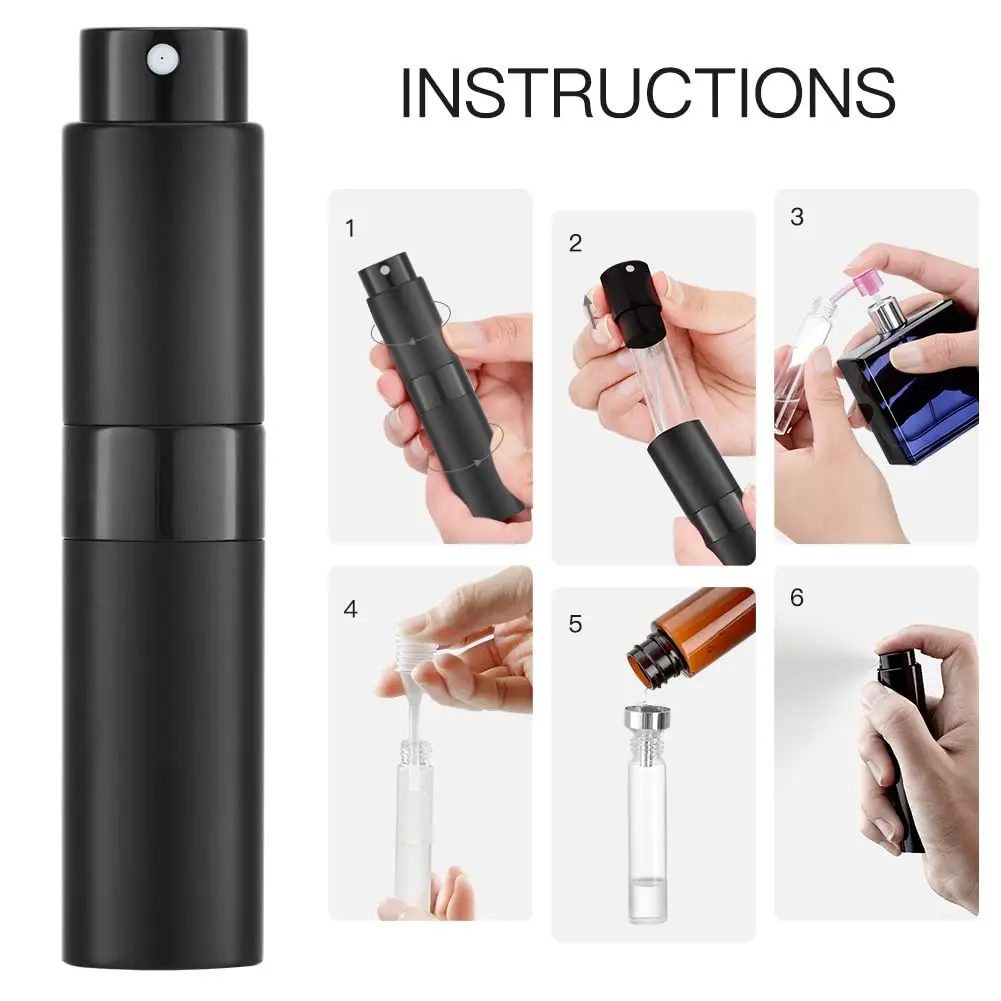 INSTRUCTIONS

1

2

3

4

5

6