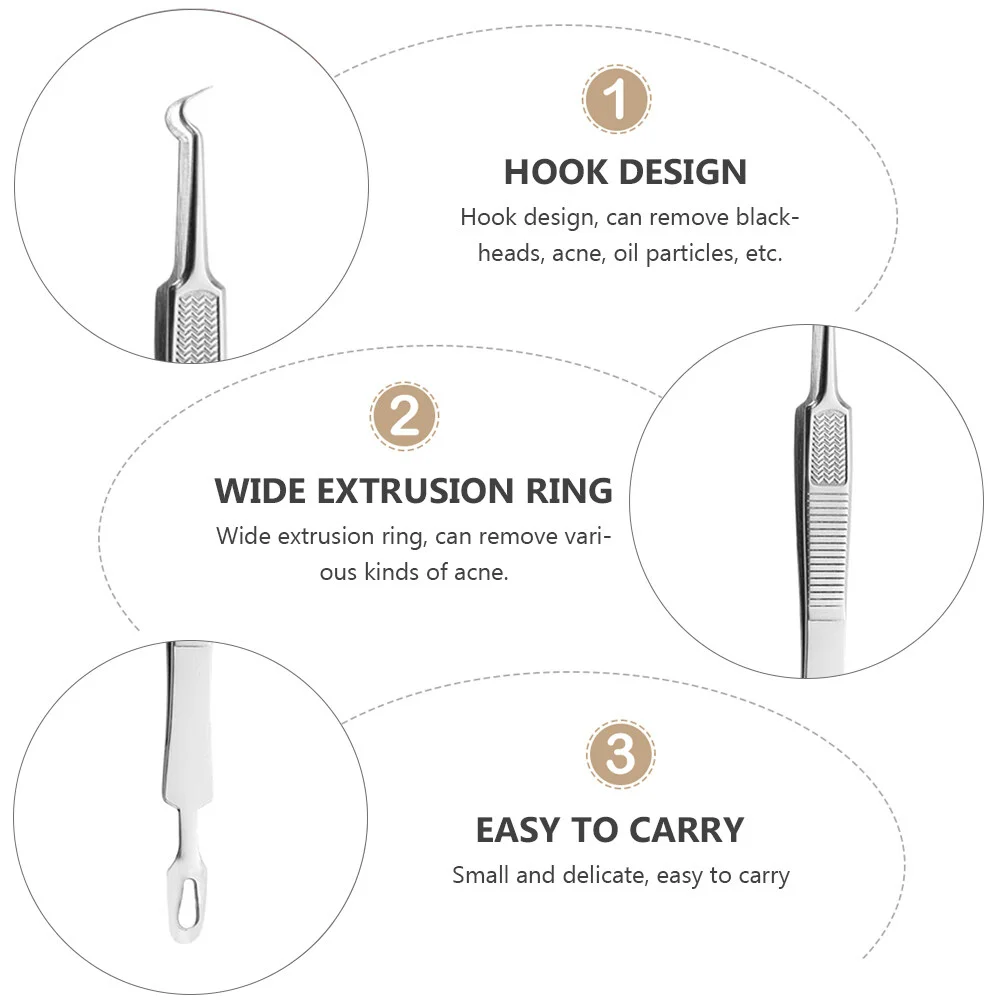 1

HOOK DESIGN

Hook design, can remove blackheads, acne, oil particles, etc.

2

WIDE EXTRUSION RING

Wide extrusion ring, can remove various kinds of acne.

3

EASY TO CARRY

Small and delicate, easy to carry