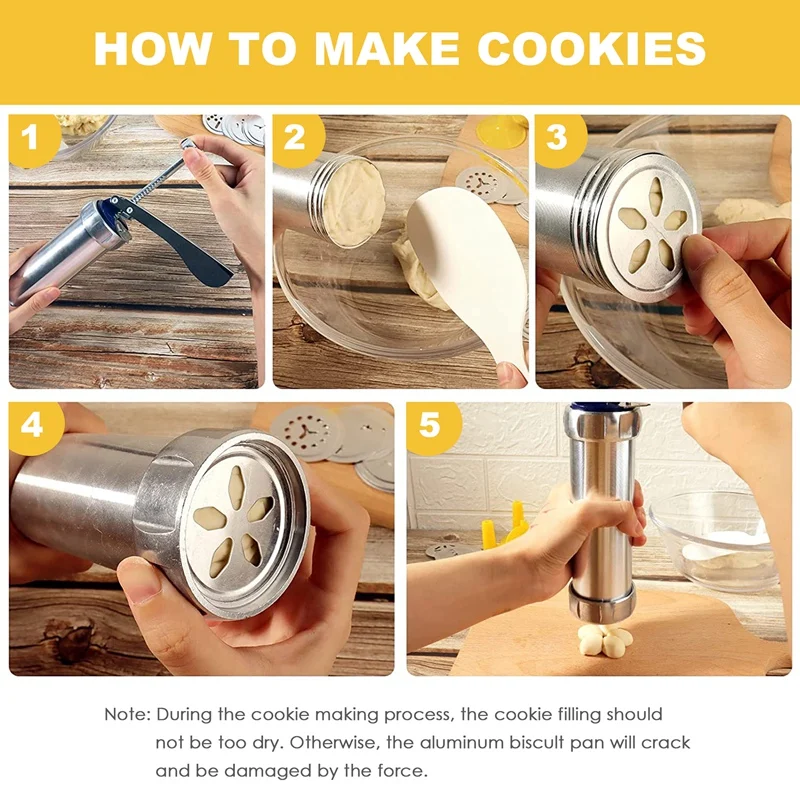 HOW TO MAKE COOKIES

1

2

3

4

5

Note: During the cookie making process, the cookie filling should not be too dry. Otherwise, the aluminum biscult pan will crack and be damaged by the force.