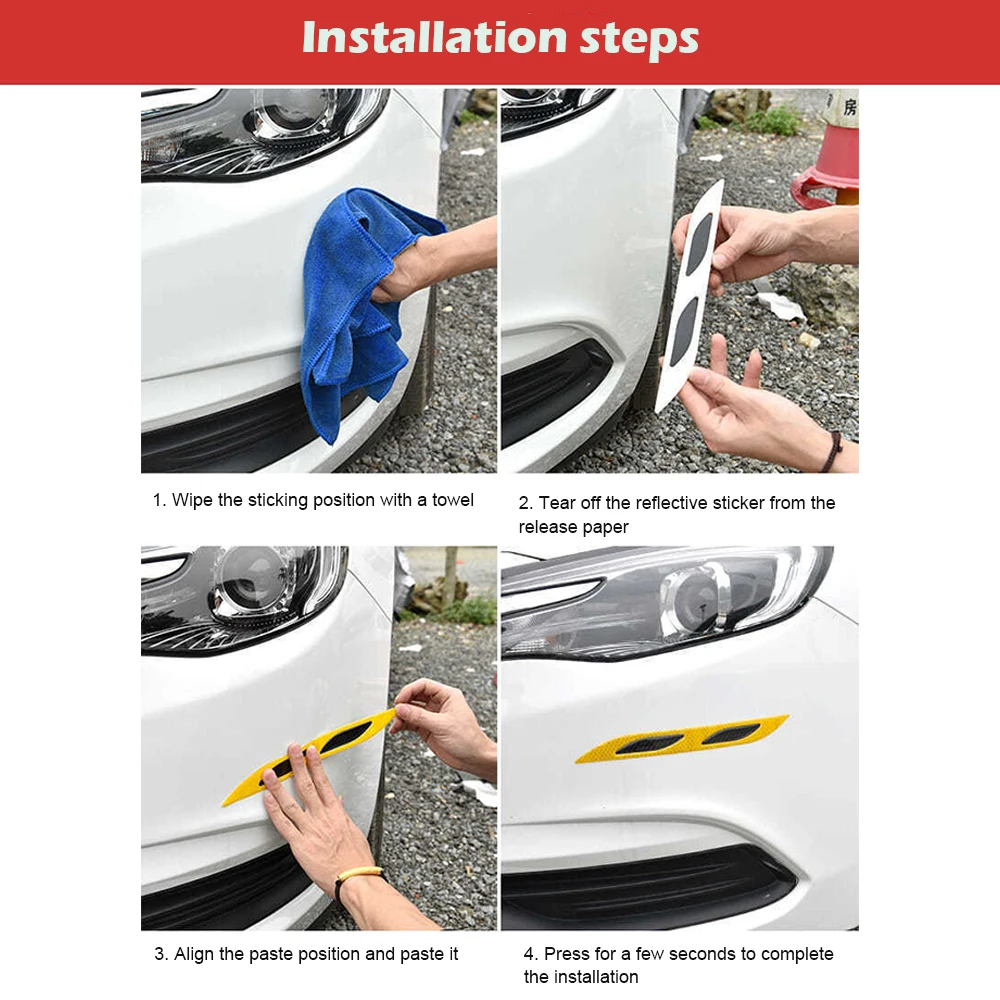 Installation steps

房

1. Wipe the sticking position with a towel

2. Tear off the reflective sticker from the release paper

3. Align the paste position and paste it

4. Press for a few seconds to complete the installation