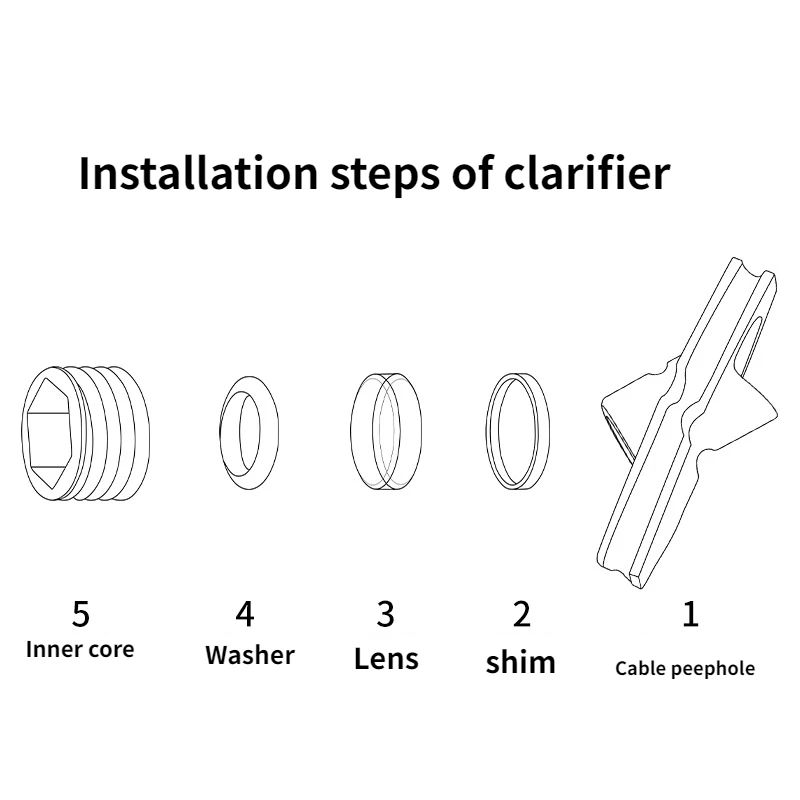 Installation steps of clarifier

5
Inner core

4
Washer

3
Lens

2
shim

1
Cable peephole