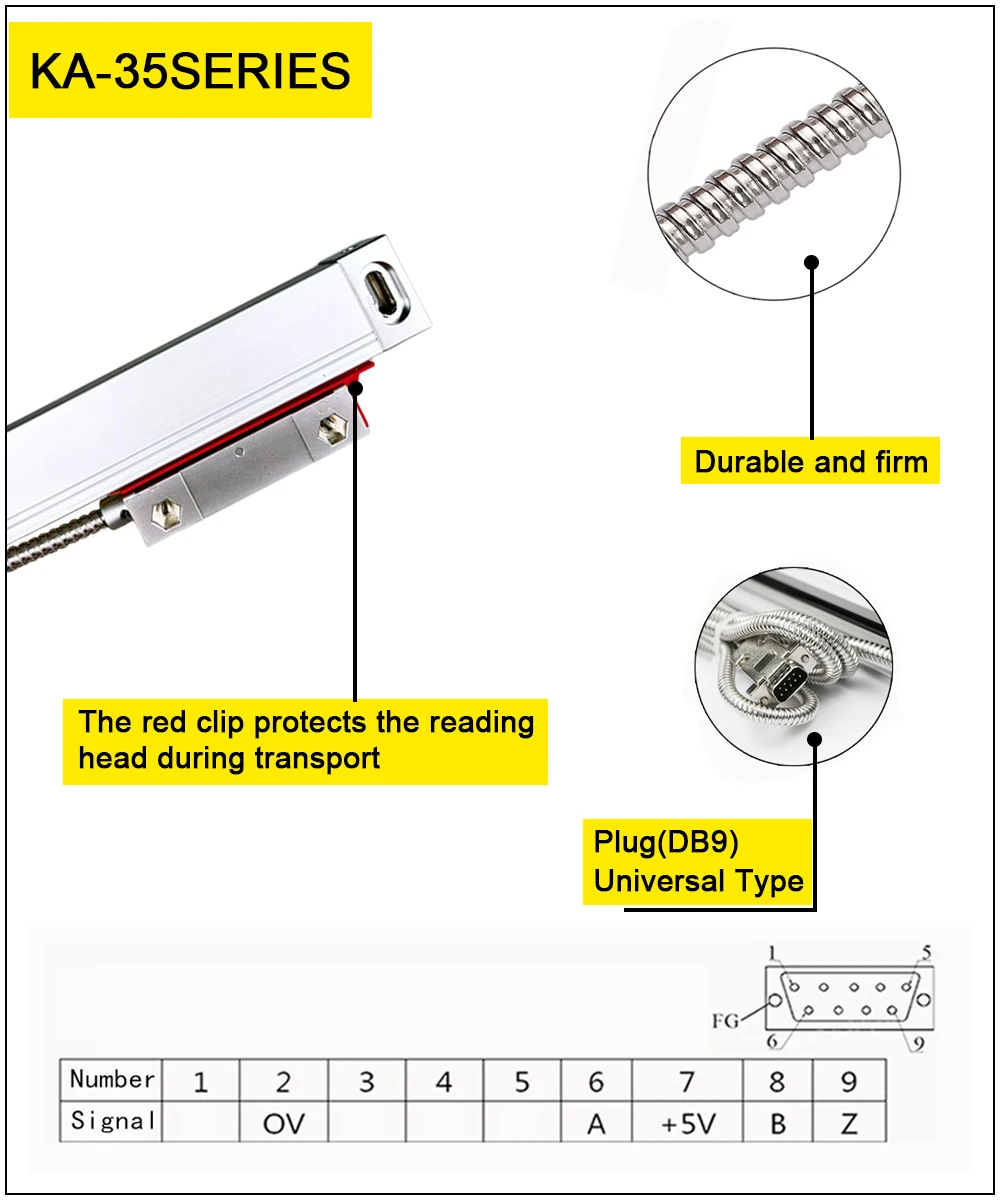 KA-35SERIES

Durable and firm

The red clip protects the reading head during transport

Plug(DB9)
Universal Type

1
5
FG
6
9

| Number | 1 | 2 | 3 | 4 | 5 | 6 | 7 | 8 | 9 |
|---|---|---|---|---|---|---|---|---|---|
| Signal | | OV | | | | A | +5V | B | Z |