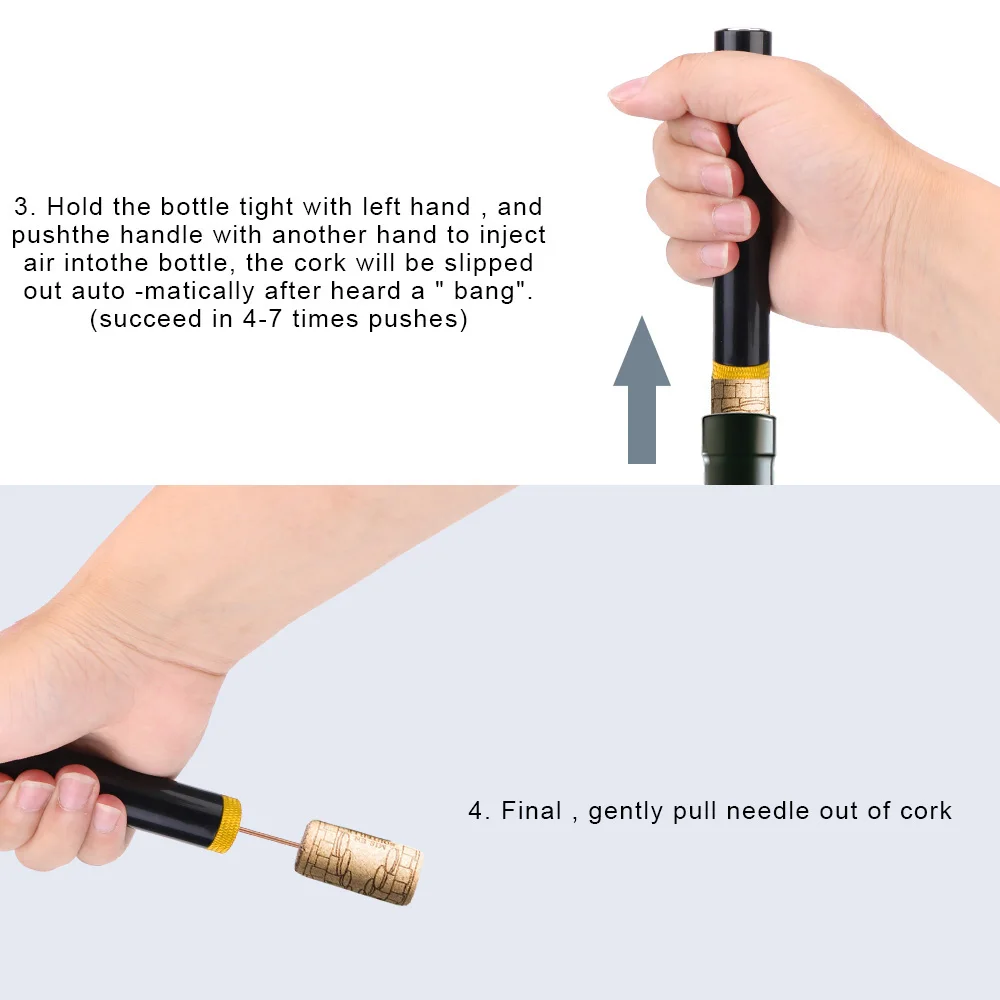 3. Hold the bottle tight with left hand , and pushthe handle with another hand to inject air intothe bottle, the cork will be slipped out auto -matically after heard a " bang". (succeed in 4-7 times pushes)

4. Final , gently pull needle out of cork