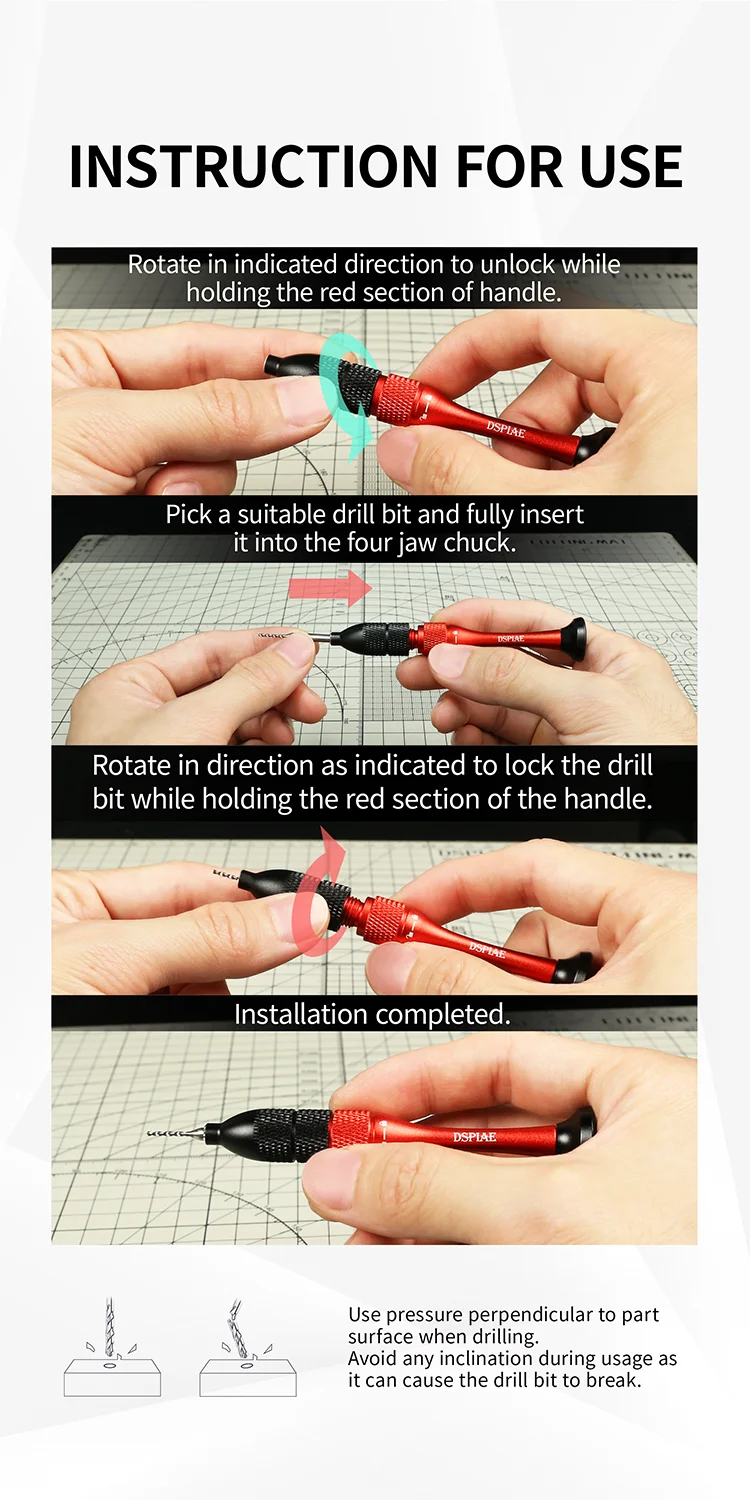 INSTRUCTION FOR USE

Rotate in indicated direction to unlock while holding the red section of handle.

DSPIAE

Pick a suitable drill bit and fully insert it into the four jaw chuck.

DSPIAE

Rotate in direction as indicated to lock the drill bit while holding the red section of the handle.

DSPIAE

Installation completed.

DSPIAE

Use pressure perpendicular to part surface when drilling.
Avoid any inclination during usage as it can cause the drill bit to break.