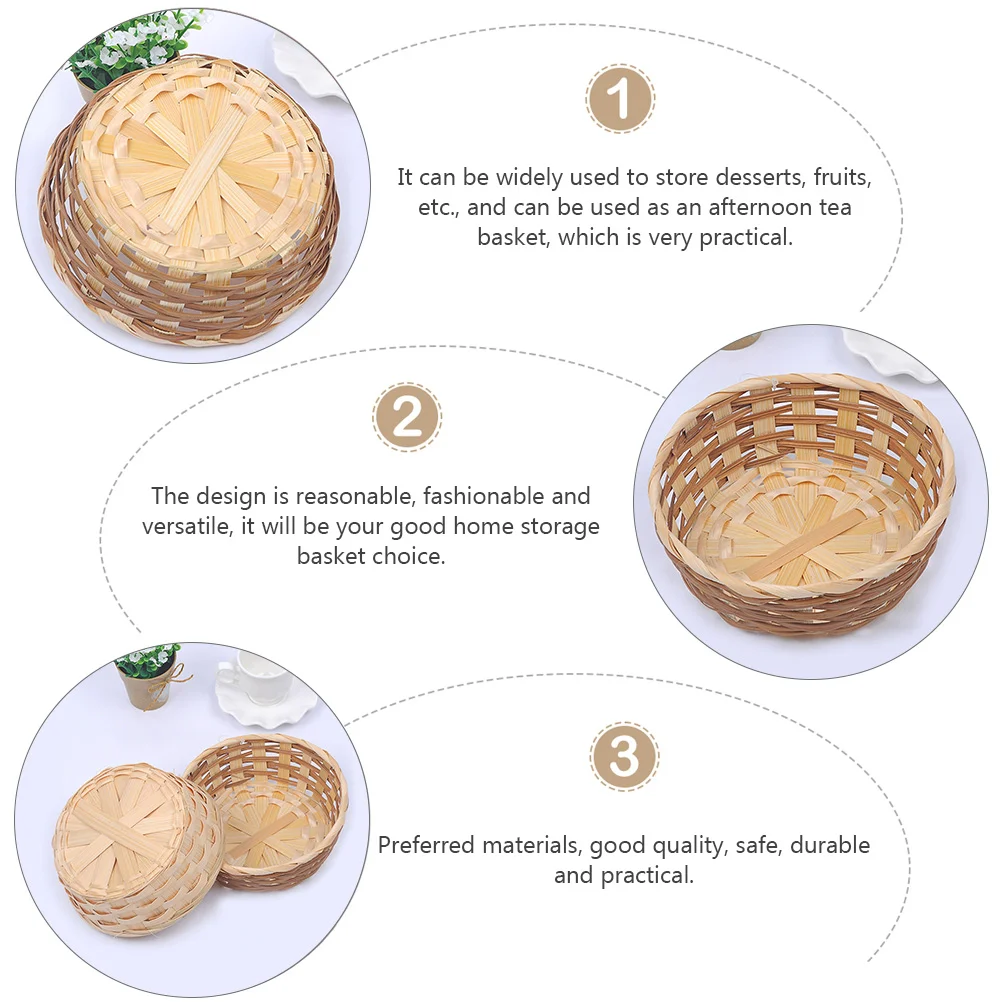 1

It can be widely used to store desserts, fruits, etc., and can be used as an afternoon tea basket, which is very practical.

2

The design is reasonable, fashionable and versatile, it will be your good home storage basket choice.

3

Preferred materials, good quality, safe, durable and practical.