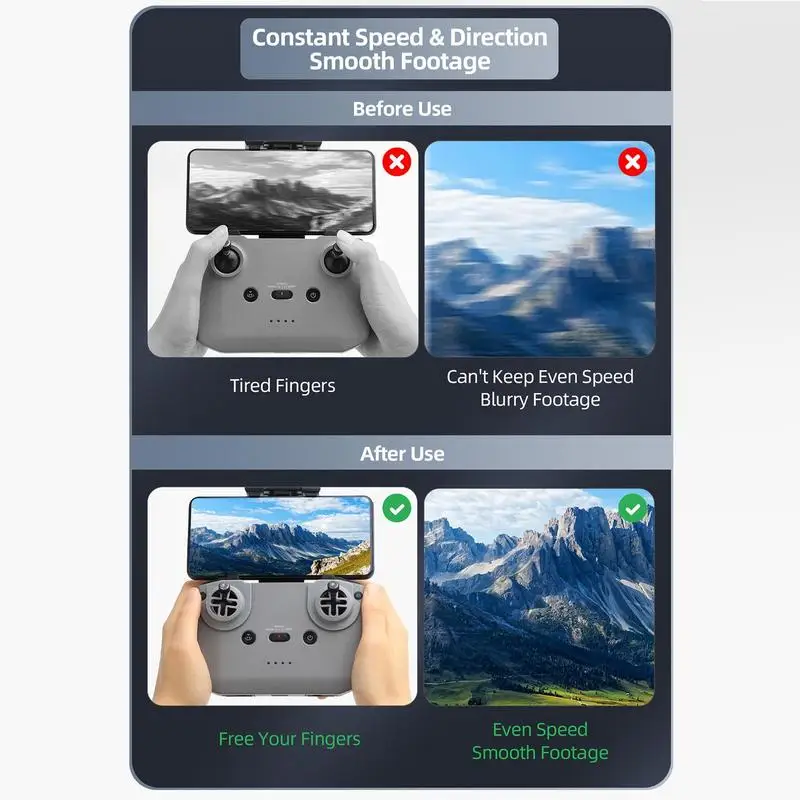 Constant Speed & Direction
Smooth Footage

Before Use

Tired Fingers

Can't Keep Even Speed
Blurry Footage

After Use

Free Your Fingers

Even Speed
Smooth Footage