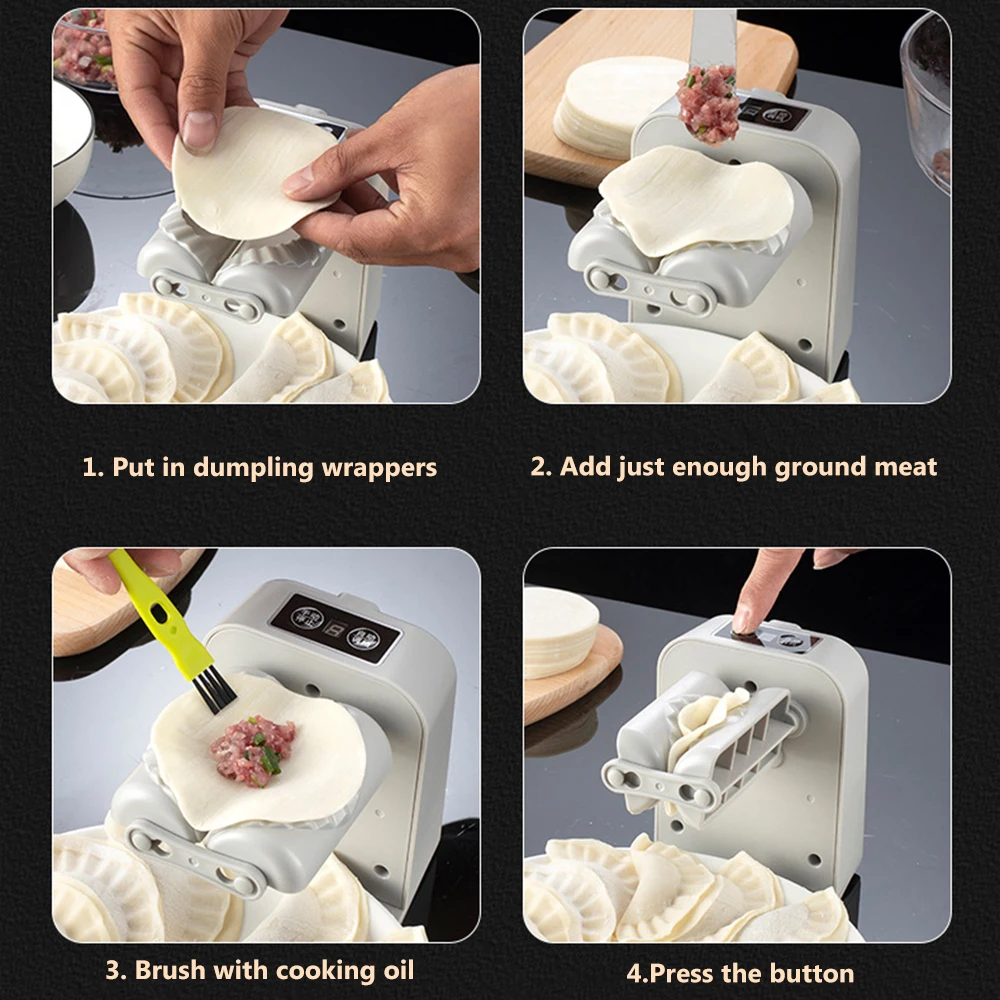 1. Put in dumpling wrappers

2. Add just enough ground meat

3. Brush with cooking oil

4.Press the button