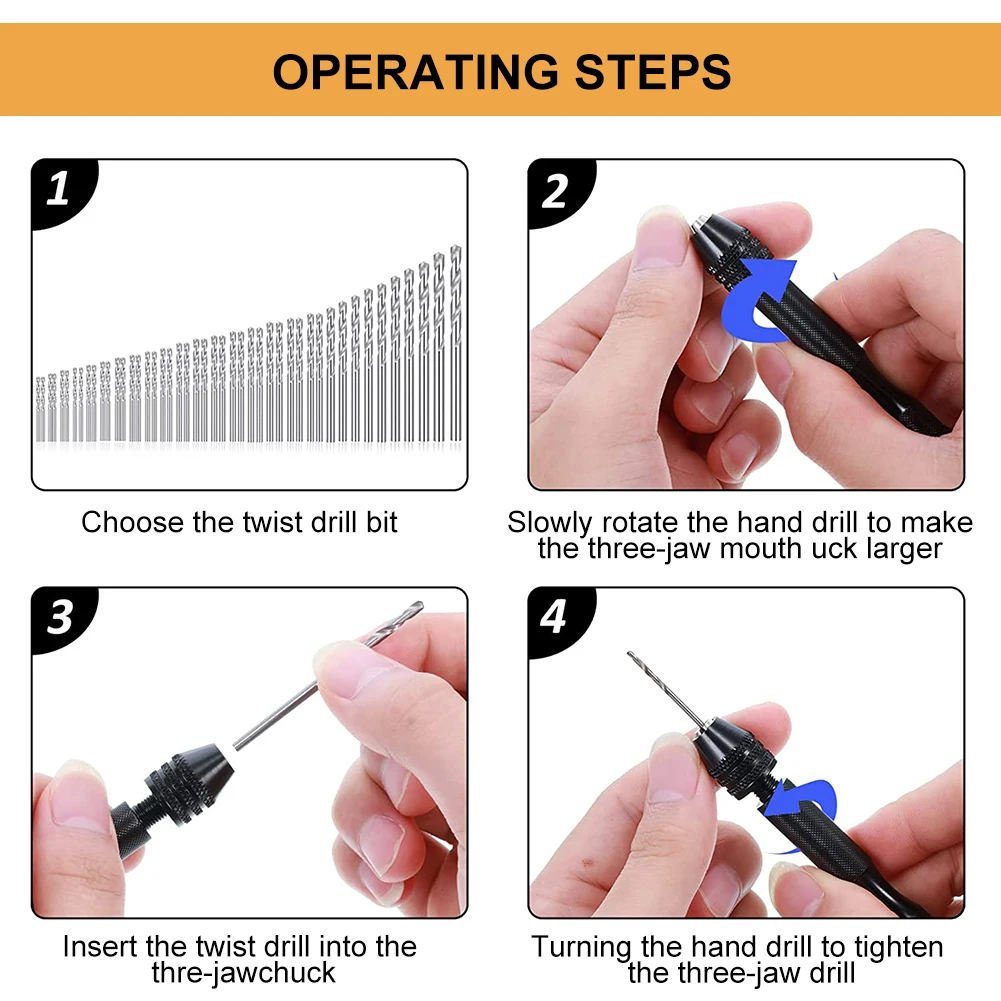 OPERATING STEPS

1

Choose the twist drill bit

2

Slowly rotate the hand drill to make the three-jaw mouth uck larger

3

Insert the twist drill into the thre-jawchuck

4

Turning the hand drill to tighten the three-jaw drill