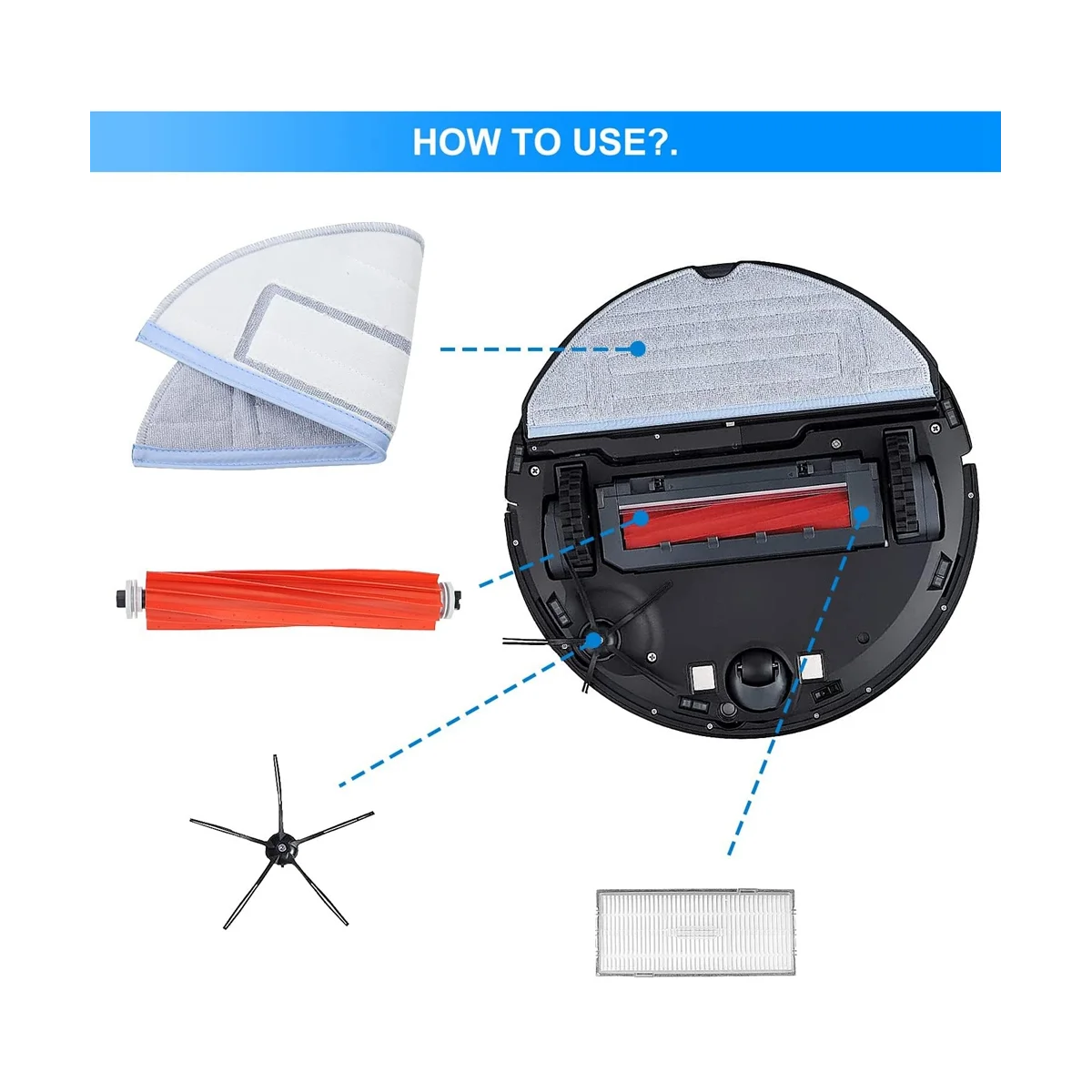 HOW TO USE?.