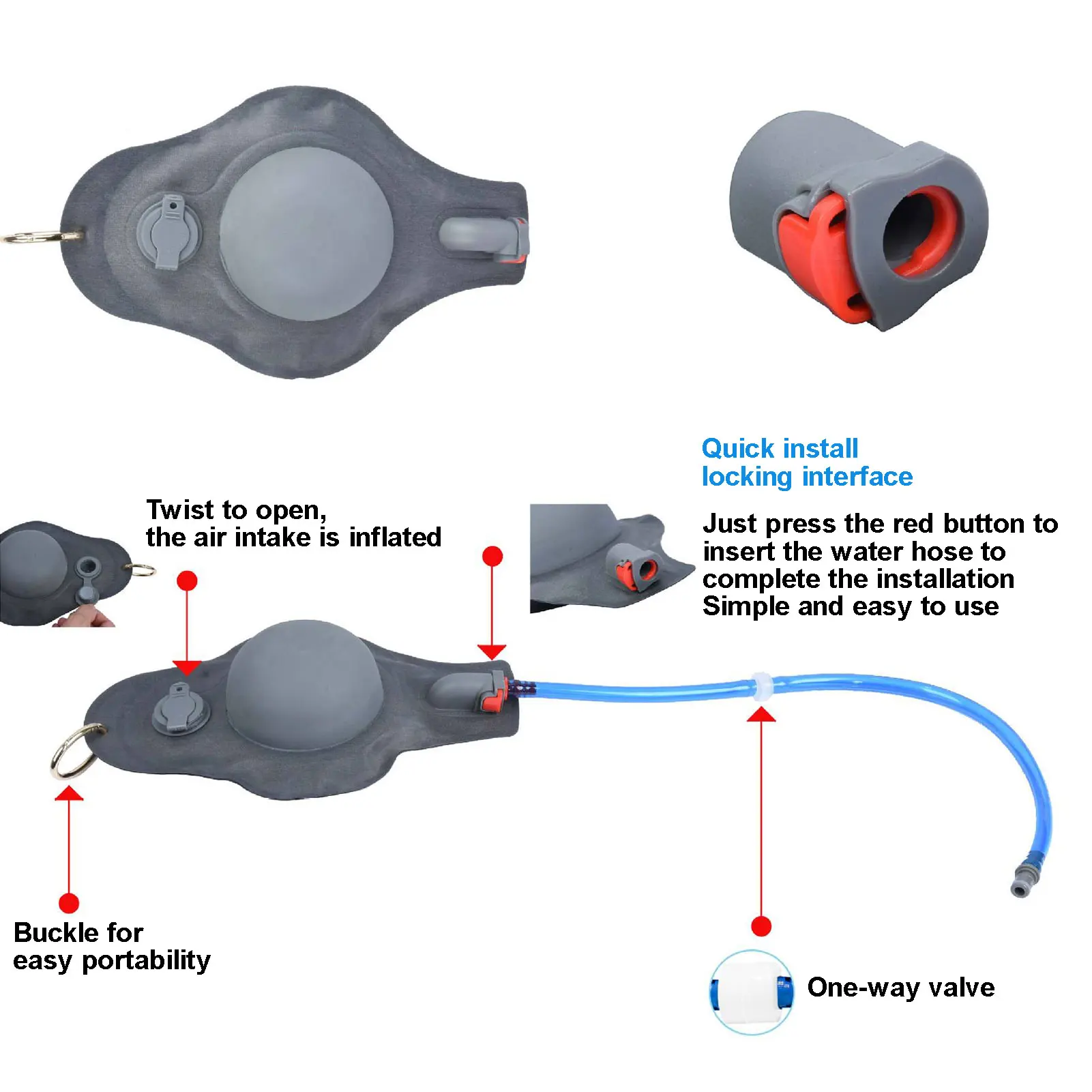 Quick install
locking interface

Twist to open,
the air intake is inflated

Just press the red button to insert the water hose to complete the installation
Simple and easy to use

Buckle for
easy portability

One-way valve