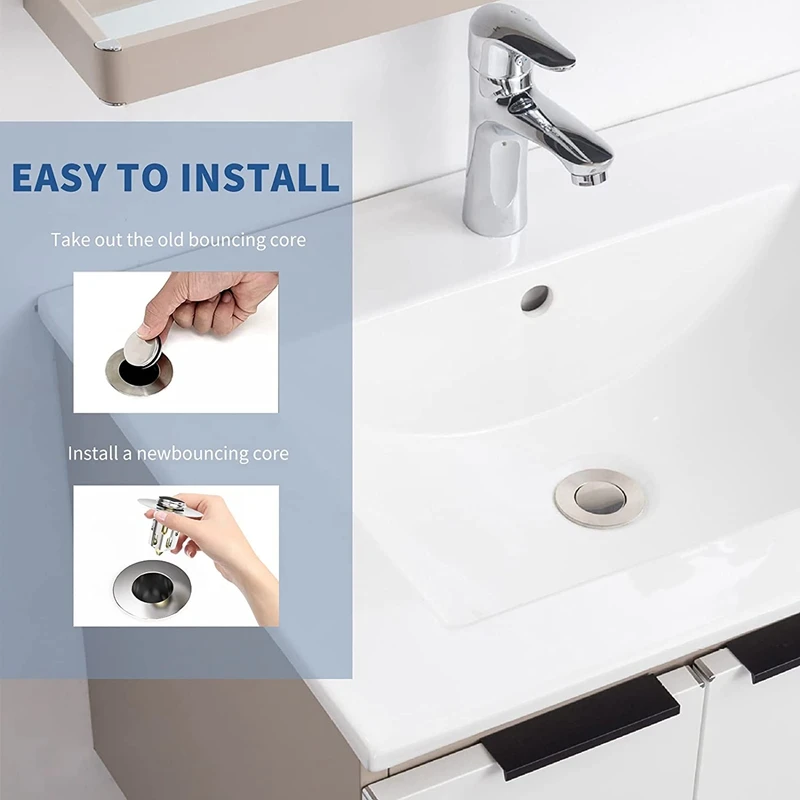 EASY TO INSTALL

Take out the old bouncing core

Install a newbouncing core