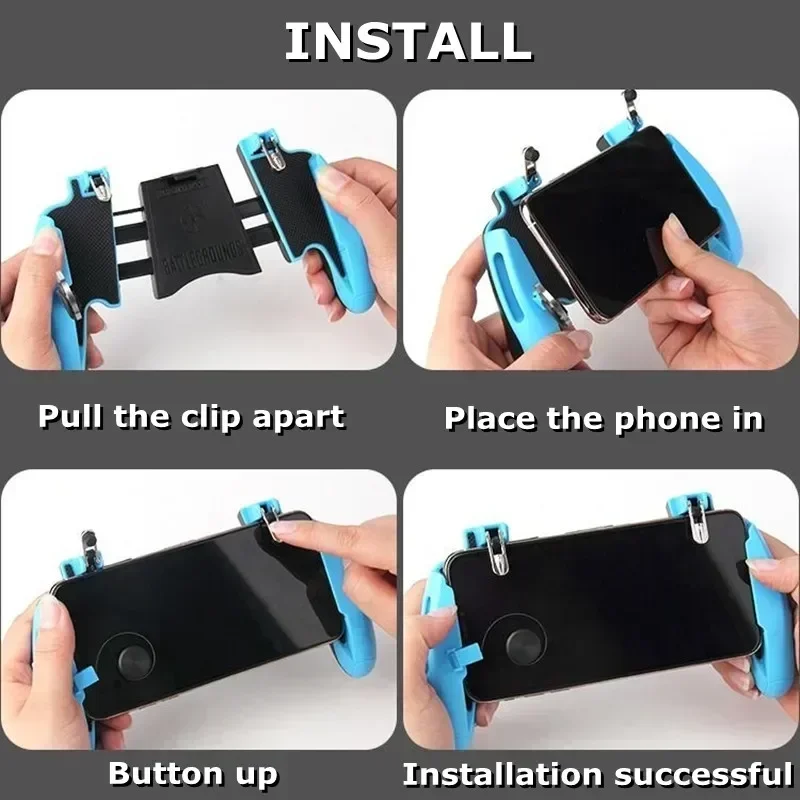 INSTALL

BATTLEGROUNDS

Pull the clip apart

Place the phone in

Button up

Installation successful