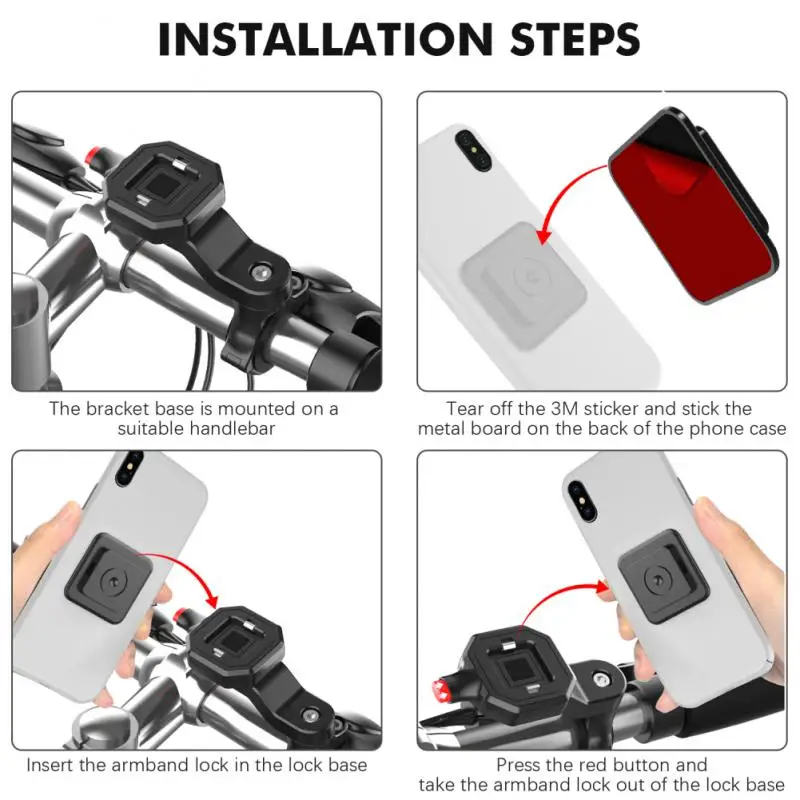 INSTALLATION STEPS

The bracket base is mounted on a suitable handlebar

Tear off the 3M sticker and stick the metal board on the back of the phone case

Insert the armband lock in the lock base

Press the red button and take the armband lock out of the lock base