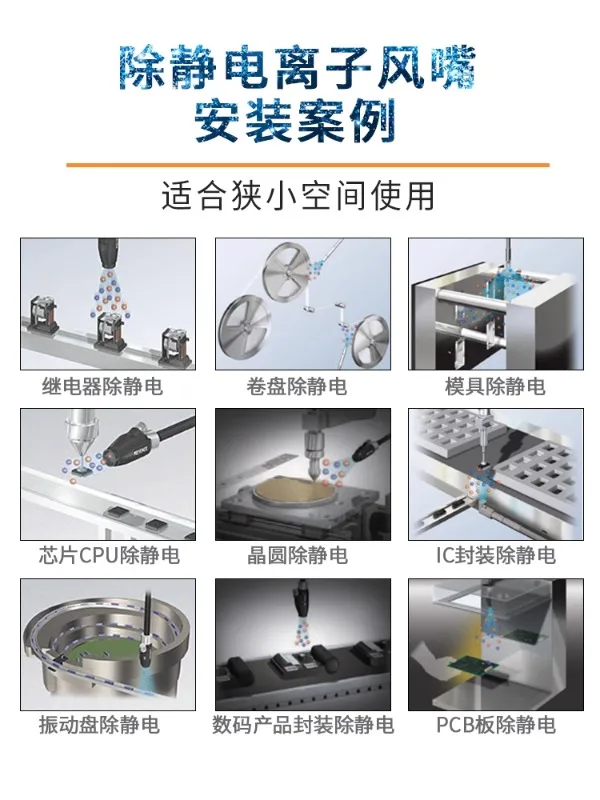 除静电离子风嘴
安装案例

适合狭小空间使用

继电器除静电

卷盘除静电

模具除静电

芯片CPU除静电

晶圆除静电

IC封装除静电

振动盘除静电

数码产品封装除静电

PCB板除静电