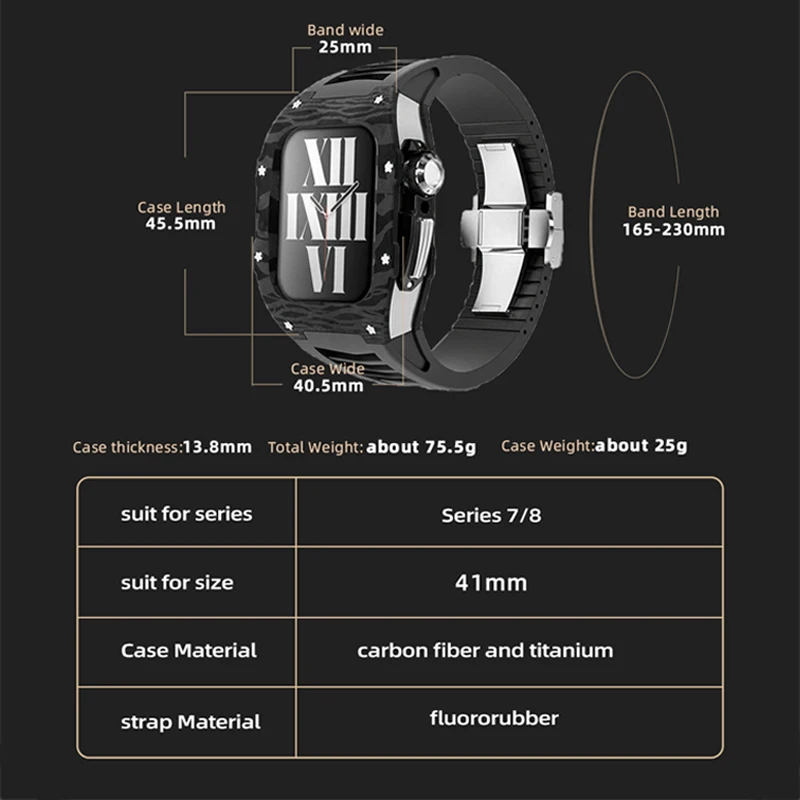 Band wide
25mm

Case Length
45.5mm

XII
IX III
VI

Band Length
165-230mm

Case Wide
40.5mm

Case thickness:13.8mm Total Weight: about 75.5g Case Weight:about 25g

| suit for series | Series 7/8 |
|---|---|
| suit for size | 41mm |
| Case Material | carbon fiber and titanium |
| strap Material | fluororubber |