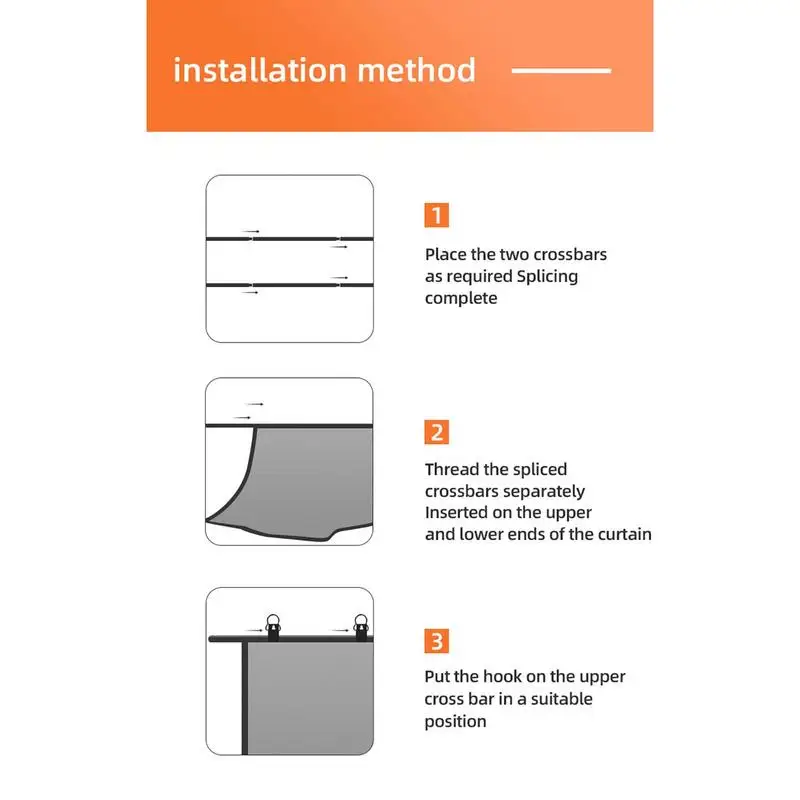 installation method

1

Place the two crossbars as required Splicing complete

2

Thread the spliced crossbars separately Inserted on the upper and lower ends of the curtain

3

Put the hook on the upper cross bar in a suitable position