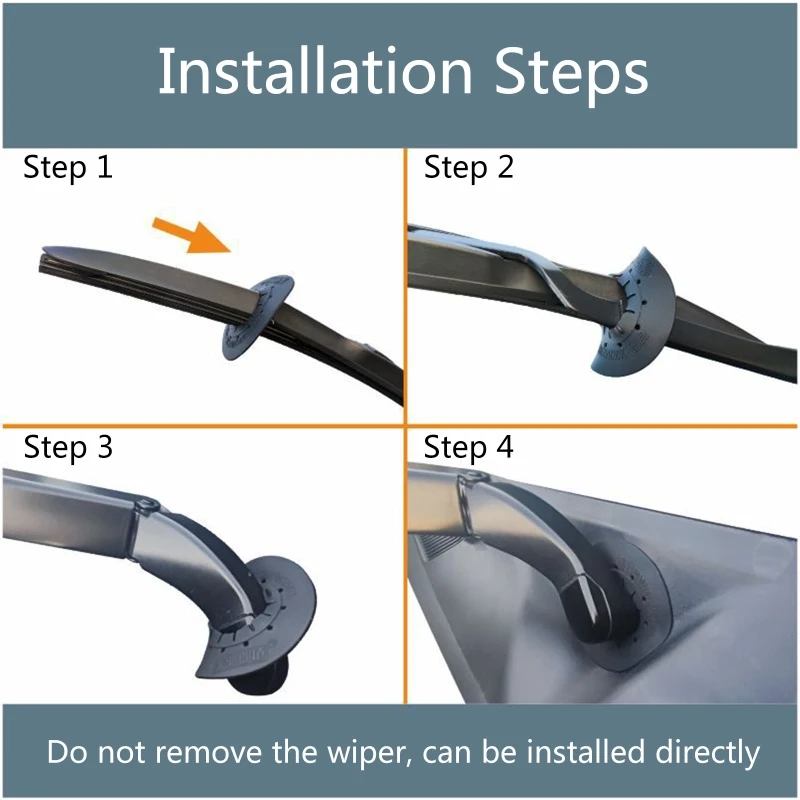 Installation Steps

Step 1

Step 2

Step 3

Step 4

Do not remove the wiper, can be installed directly