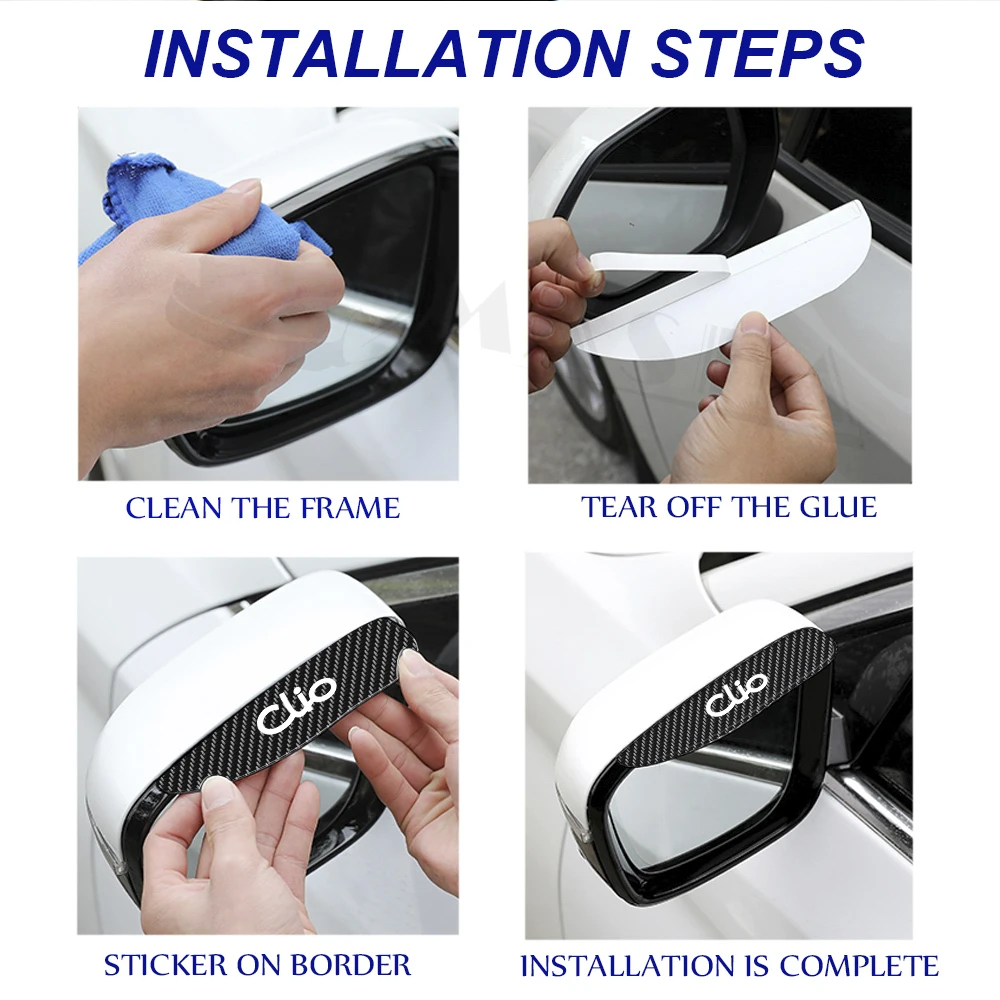 INSTALLATION STEPS

CLEAN THE FRAME

TEAR OFF THE GLUE

Clio

STICKER ON BORDER

Clio

INSTALLATION IS COMPLETE