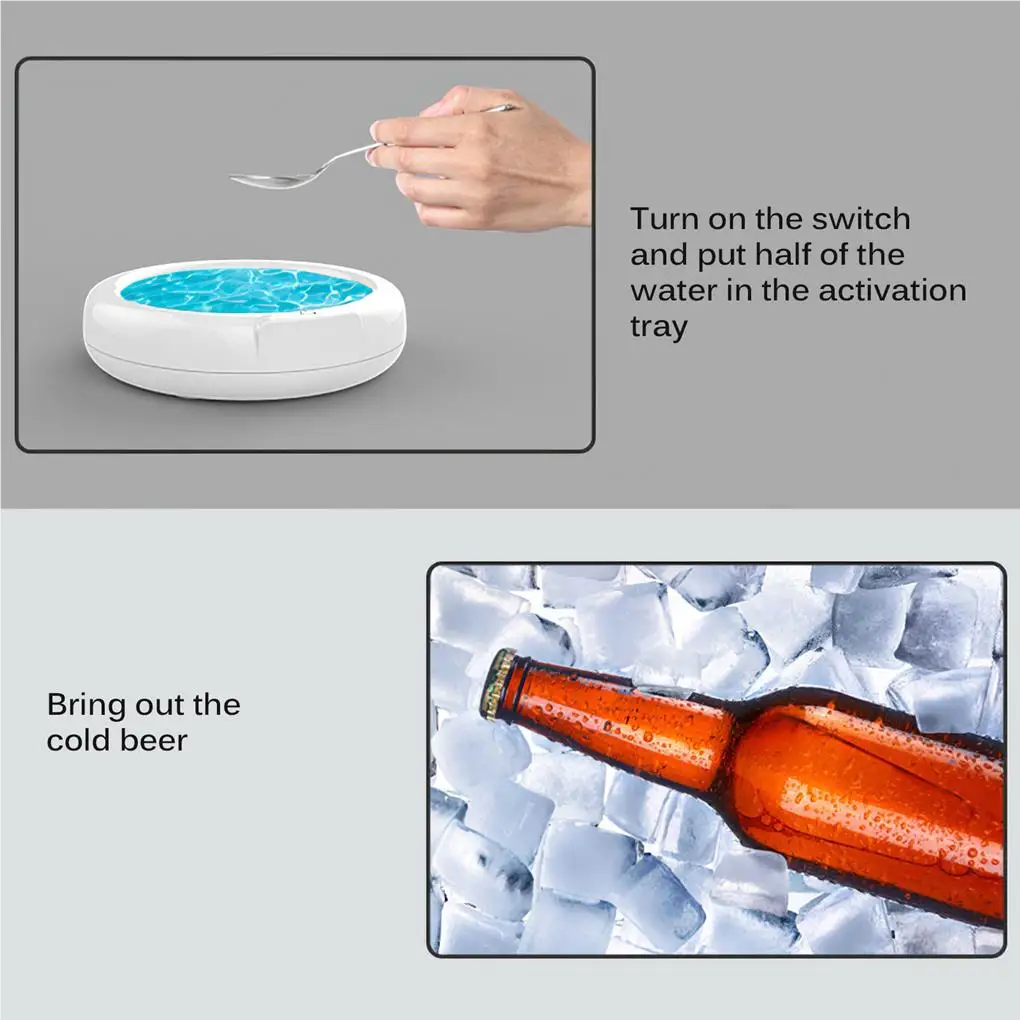 Turn on the switch and put half of the water in the activation tray

Bring out the cold beer