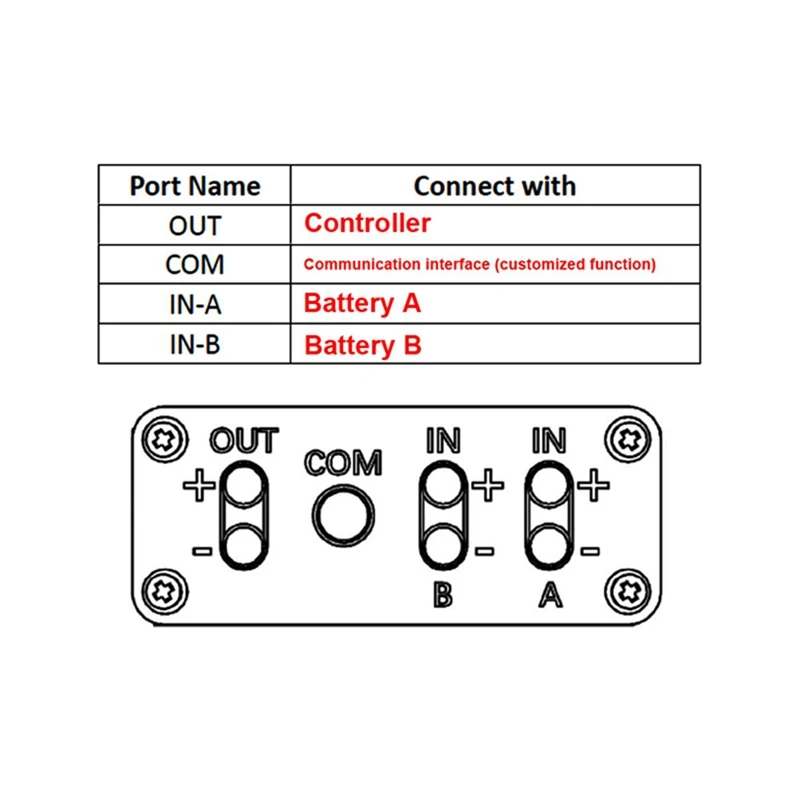 | Port Name | Connect with |
|---|---|
| OUT | Controller |
| COM | Communication interface (customized function) |
| IN-A | Battery A |
| IN-B | Battery B |

OUT
+
-
COM
IN
+
-
B
IN
+
-
A