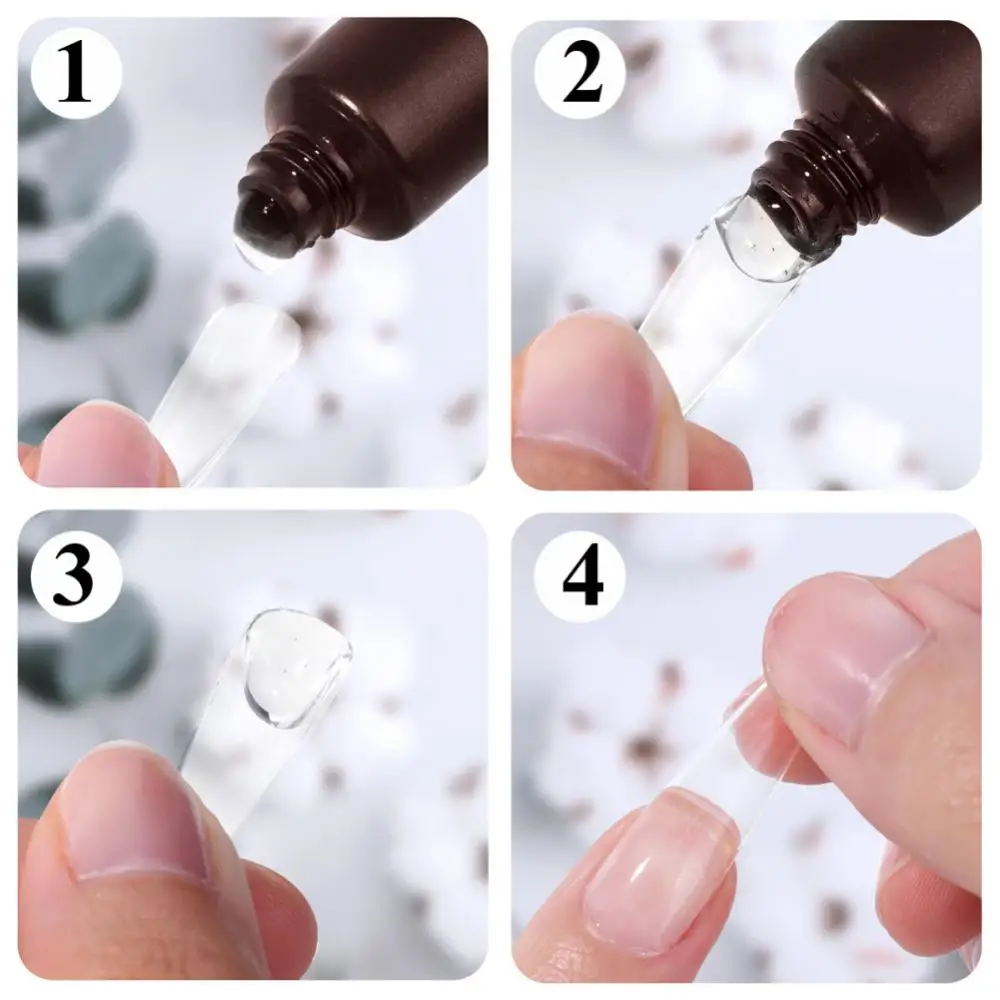 1
2
3
4