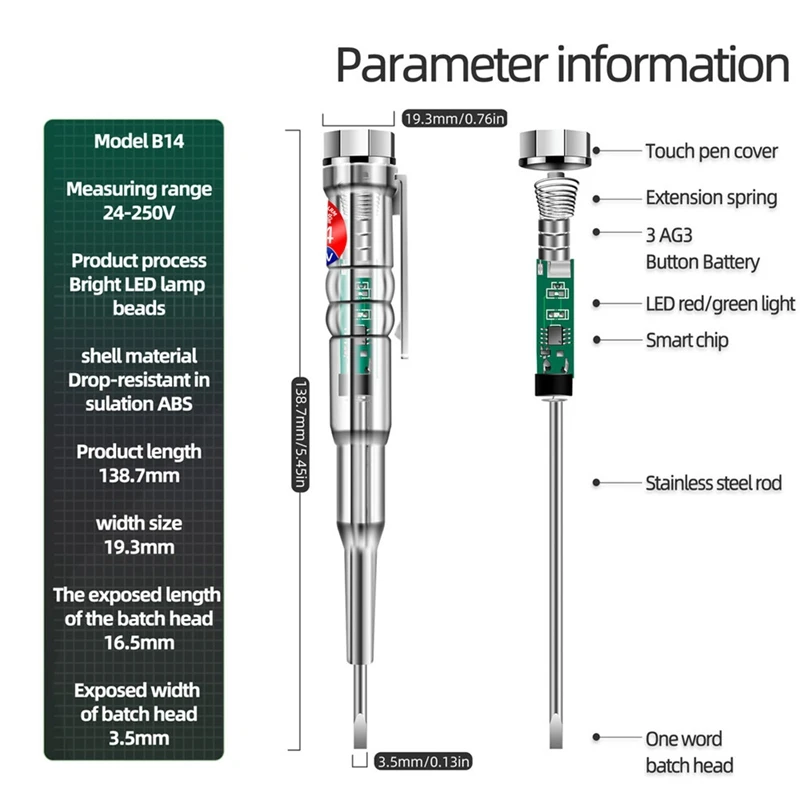 Parameter information

Model B14

Measuring range 24-250V

Product process Bright LED lamp beads

shell material Drop-resistant in sulation ABS

Product length 138.7mm

width size 19.3mm

The exposed length of the batch head 16.5mm

Exposed width of batch head 3.5mm

19.3mm/0.76in

138.7mm/5.45in

3.5mm/0.13in

Touch pen cover

Extension spring

3 AG3 Button Battery

LED red/green light

Smart chip

Stainless steel rod

One word batch head