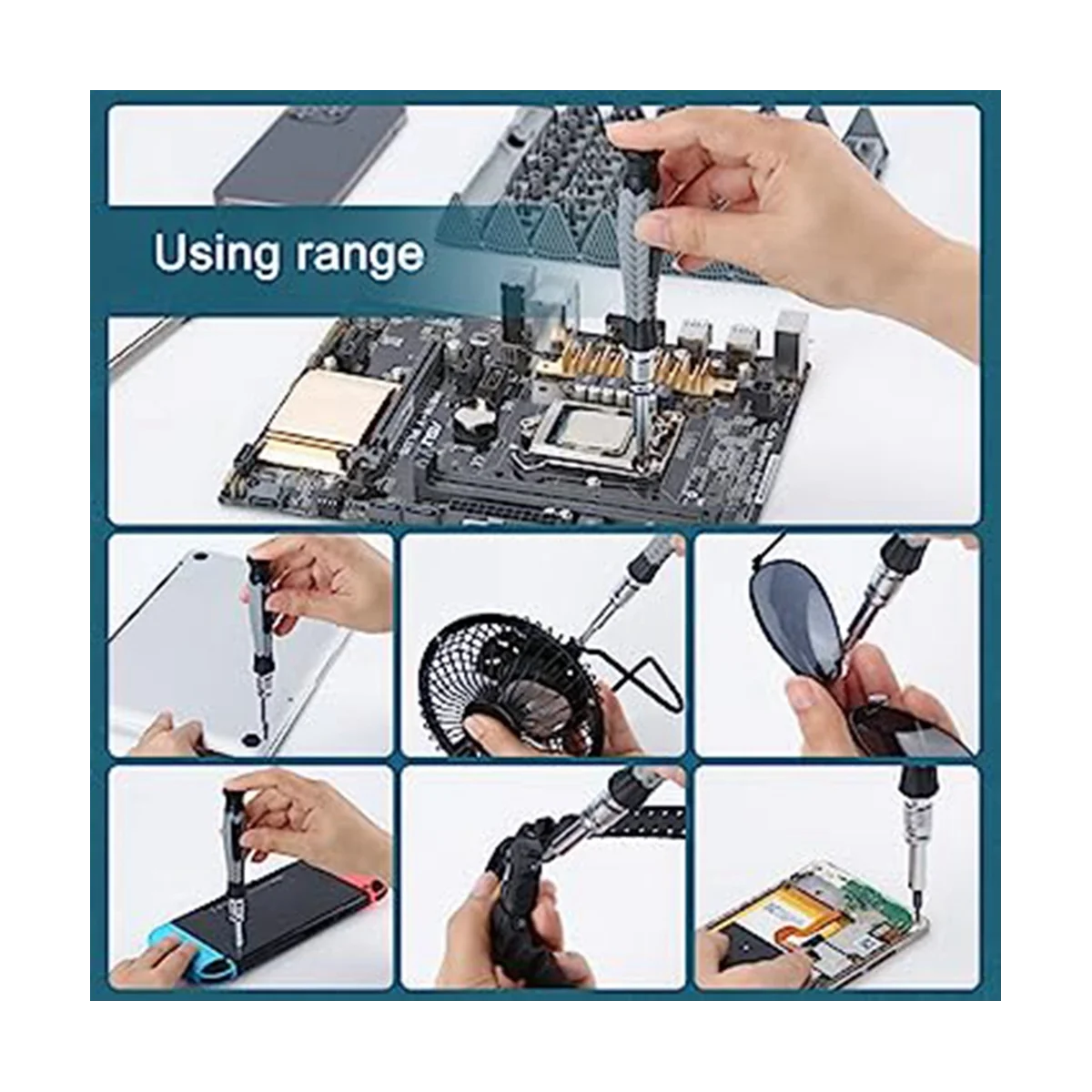 Using range