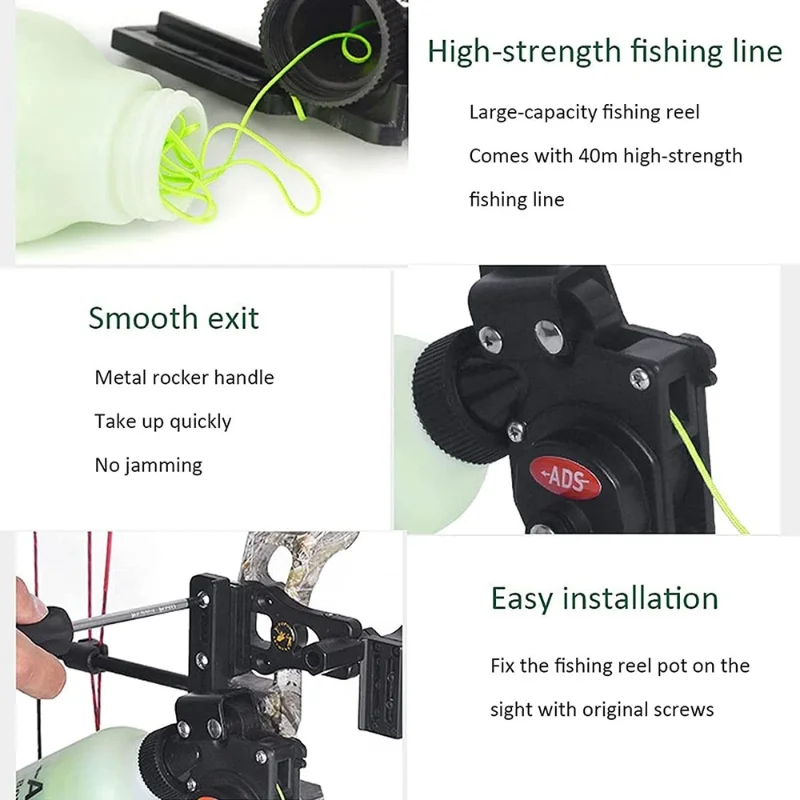 High-strength fishing line

Large-capacity fishing reel

Comes with 40m high-strength fishing line

Smooth exit

Metal rocker handle

Take up quickly

No jamming

ADS

Easy installation

Fix the fishing reel pot on the sight with original screws