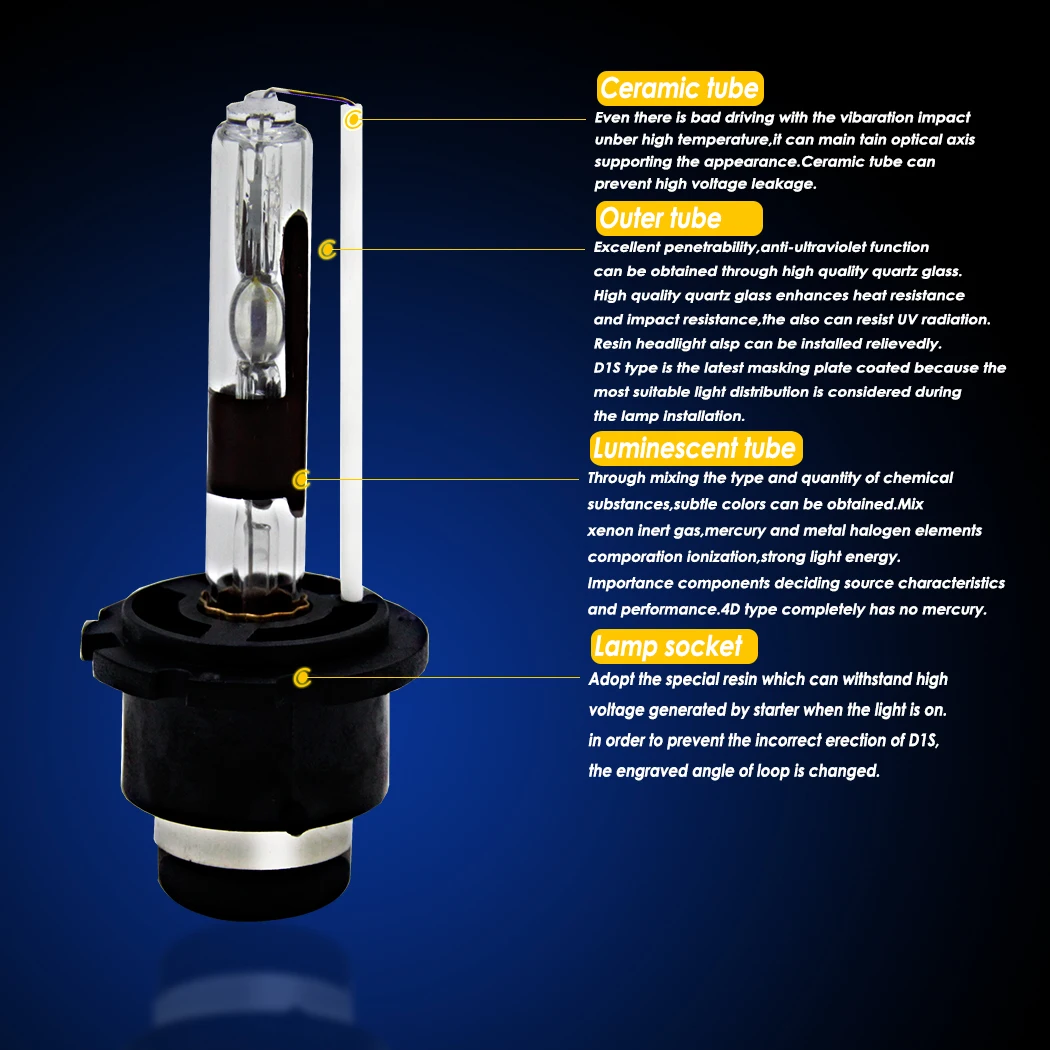 Ceramic tube
Even there is bad driving with the vibaration impact unber high temperature,it can main tain optical axis supporting the appearance.Ceramic tube can prevent high voltage leakage.

Outer tube
Excellent penetrability,anti-ultraviolet function can be obtained through high quality quartz glass. High quality quartz glass enhances heat resistance and impact resistance,the also can resist UV radiation. Resin headlight alsp can be installed relievedly. D1S type is the latest masking plate coated because the most suitable light distribution is considered during the lamp installation.

Luminescent tube
Through mixing the type and quantity of chemical substances,subtle colors can be obtained.Mix xenon inert gas,mercury and metal halogen elements comporation ionization,strong light energy. Importance components deciding source characteristics and performance.4D type completely has no mercury.

Lamp socket
Adopt the special resin which can withstand high voltage generated by starter when the light is on. in order to prevent the incorrect erection of D1S, the engraved angle of loop is changed.