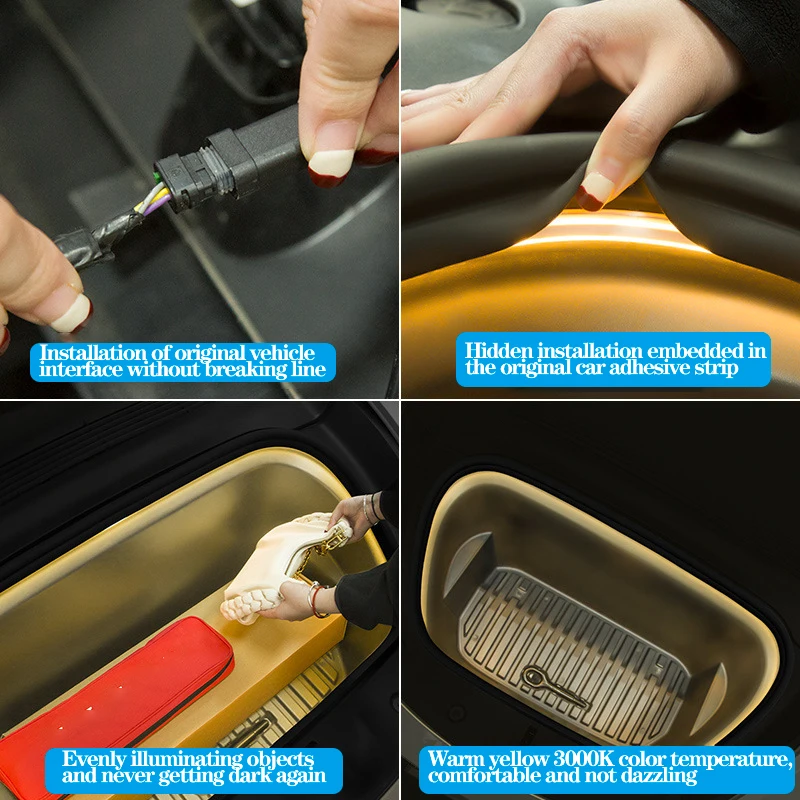 Installation of original vehicle interface without breaking line

Hidden installation embedded in the original car adhesive strip

Evenly illuminating objects and never getting dark again

Warm yellow 3000K color temperature, comfortable and not dazzling