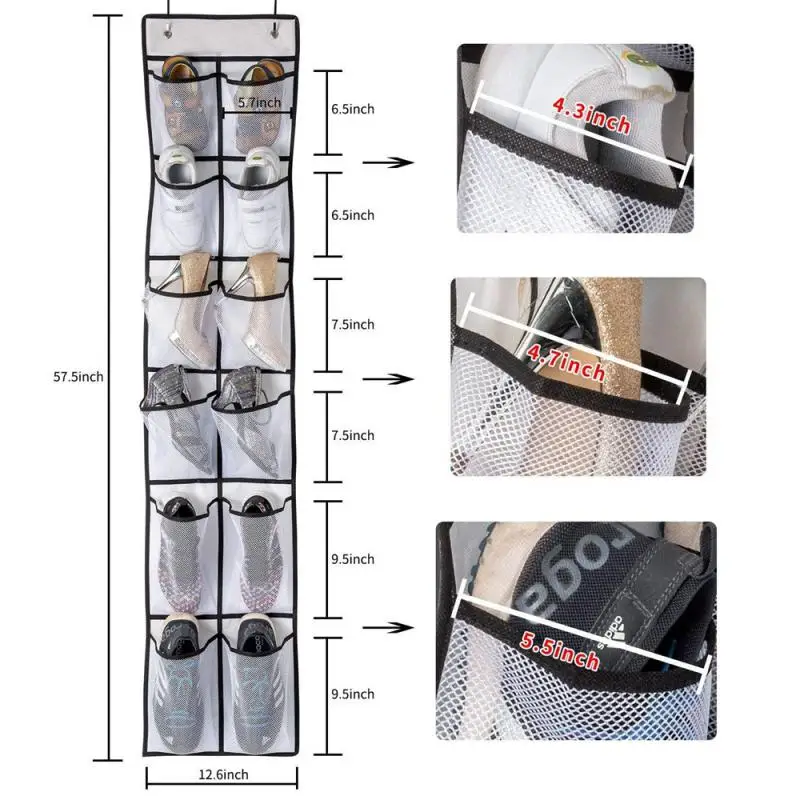 57.5inch

5.7inch

6.5inch

6.5inch

7.5inch

7.5inch

9.5inch

9.5inch

12.6inch

4.3inch

4.7inch

5.5inch

adidas