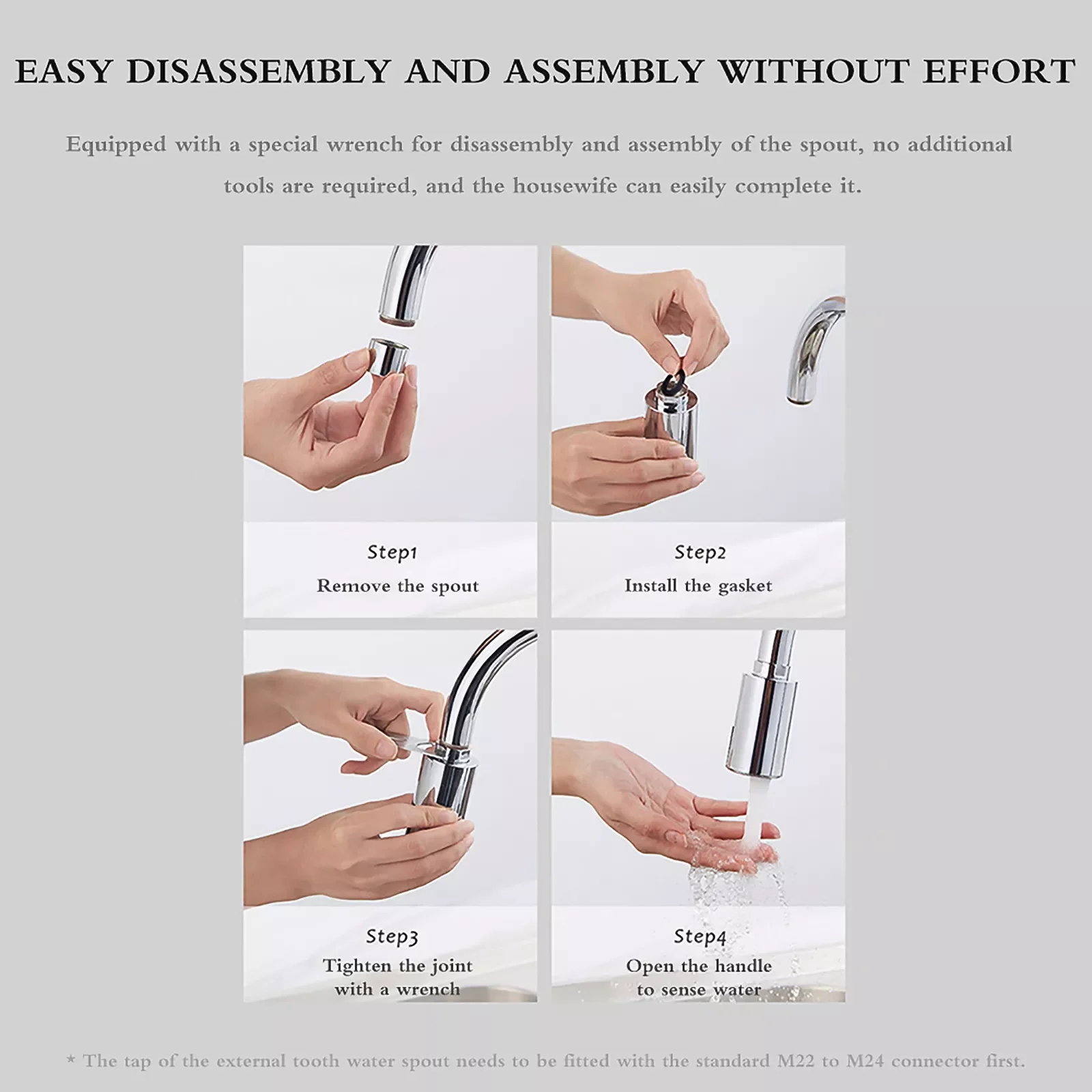 EASY DISASSEMBLY AND ASSEMBLY WITHOUT EFFORT

Equipped with a special wrench for disassembly and assembly of the spout, no additional tools are required, and the housewife can easily complete it.

Step1
Remove the spout

Step2
Install the gasket

Step3
Tighten the joint with a wrench

Step4
Open the handle to sense water

* The tap of the external tooth water spout needs to be fitted with the standard M22 to M24 connector first.