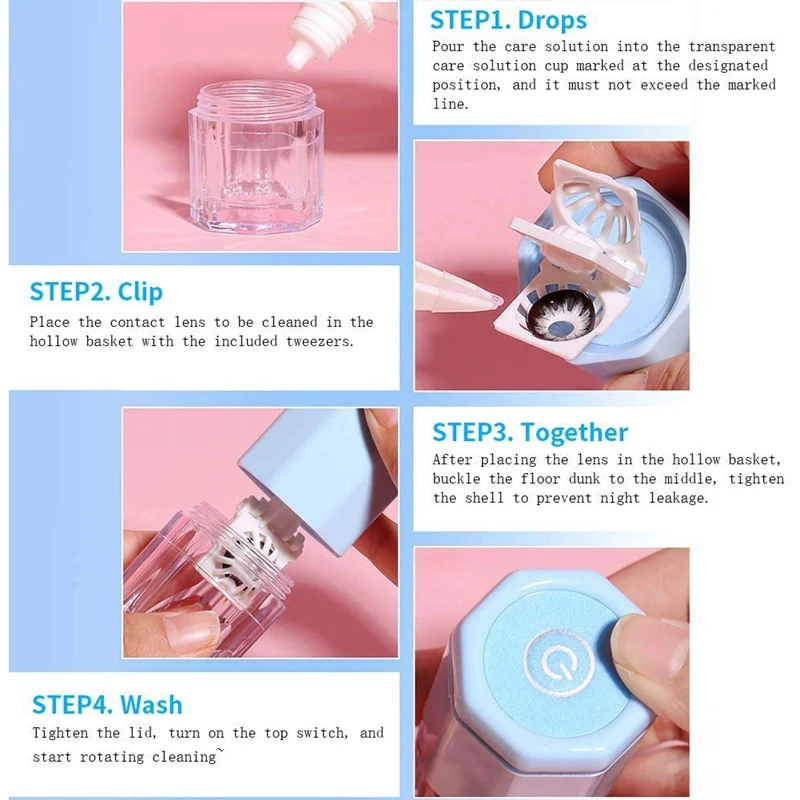 STEP1. Drops
Pour the care solution into the transparent care solution cup marked at the designated position, and it must not exceed the marked line.

STEP2. Clip
Place the contact lens to be cleaned in the hollow basket with the included tweezers.

STEP3. Together
After placing the lens in the hollow basket, buckle the floor dunk to the middle, tighten the shell to prevent night leakage.

STEP4. Wash
Tighten the lid, turn on the top switch, and start rotating cleaning~