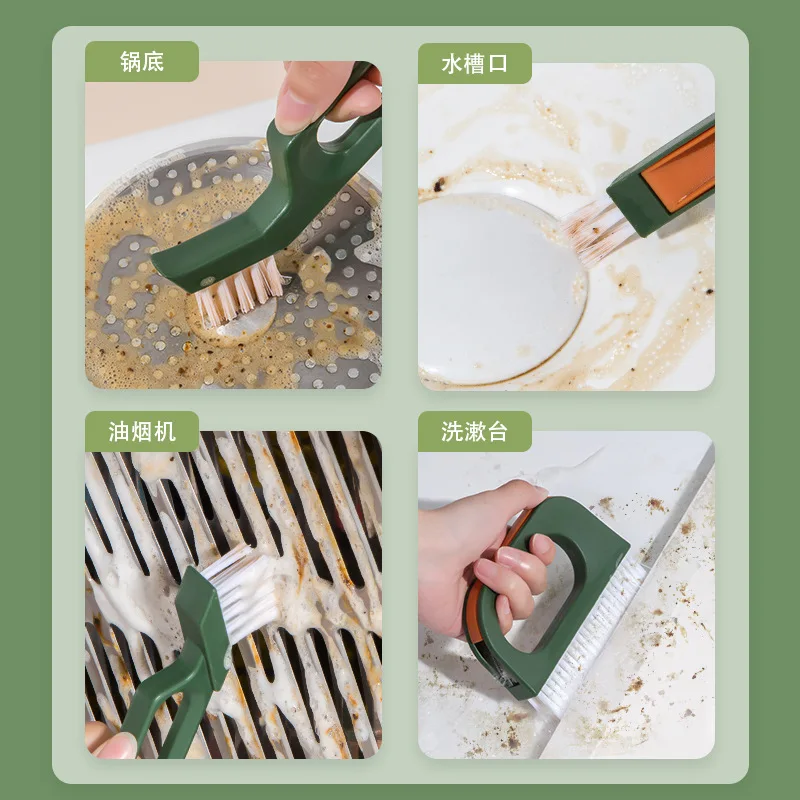 锅底

水槽口

油烟机

洗漱台