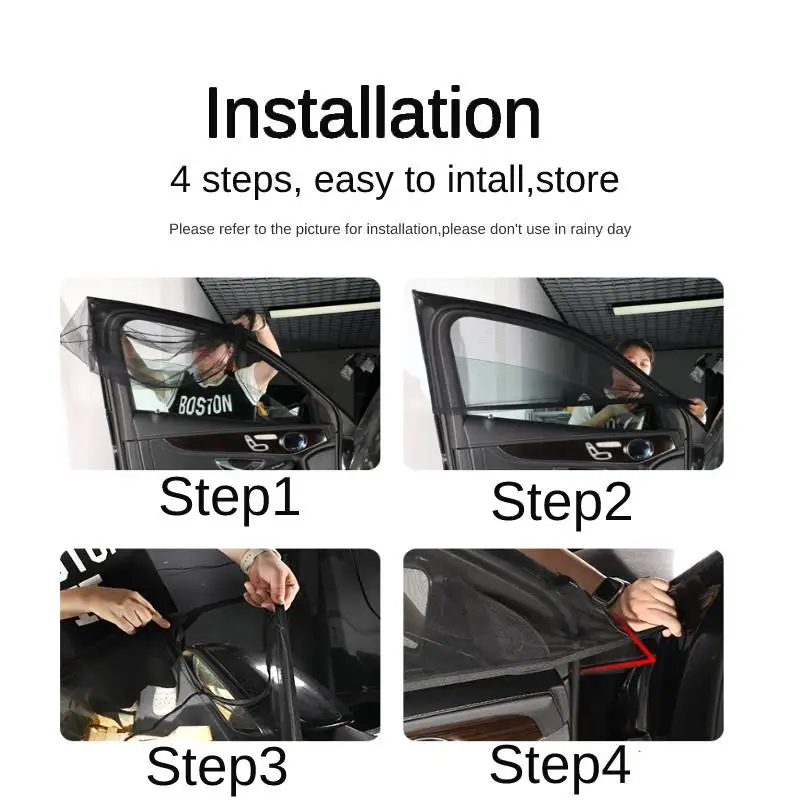 Installation

4 steps, easy to intall,store

Please refer to the picture for installation,please don't use in rainy day

BOSTON

Step1

Step2

Step3

Step4