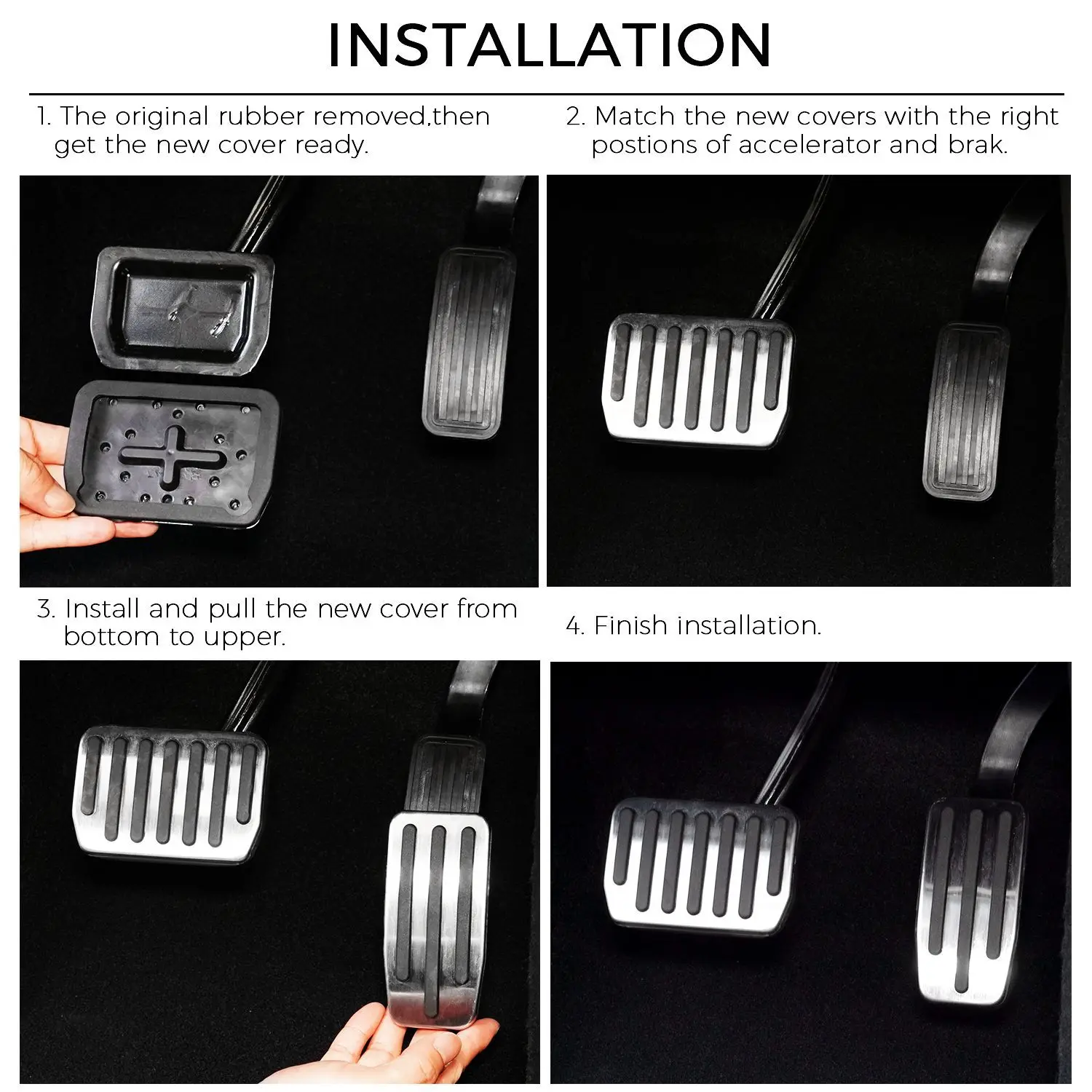 INSTALLATION

1. The original rubber removed,then get the new cover ready.

2. Match the new covers with the right postions of accelerator and brak.

3. Install and pull the new cover from bottom to upper.

4. Finish installation.